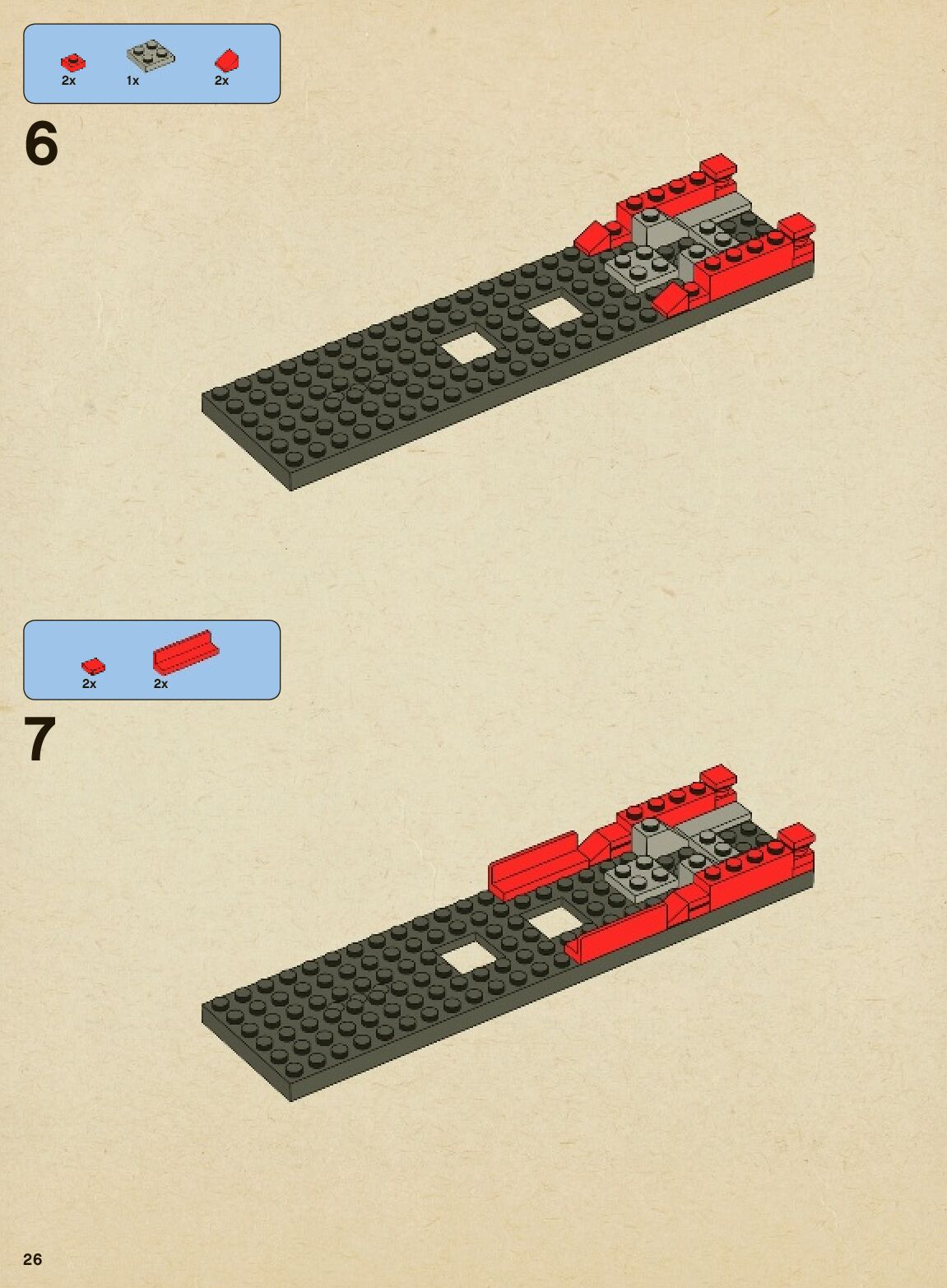 2x 1x 2x

6

2x 2x

7

26