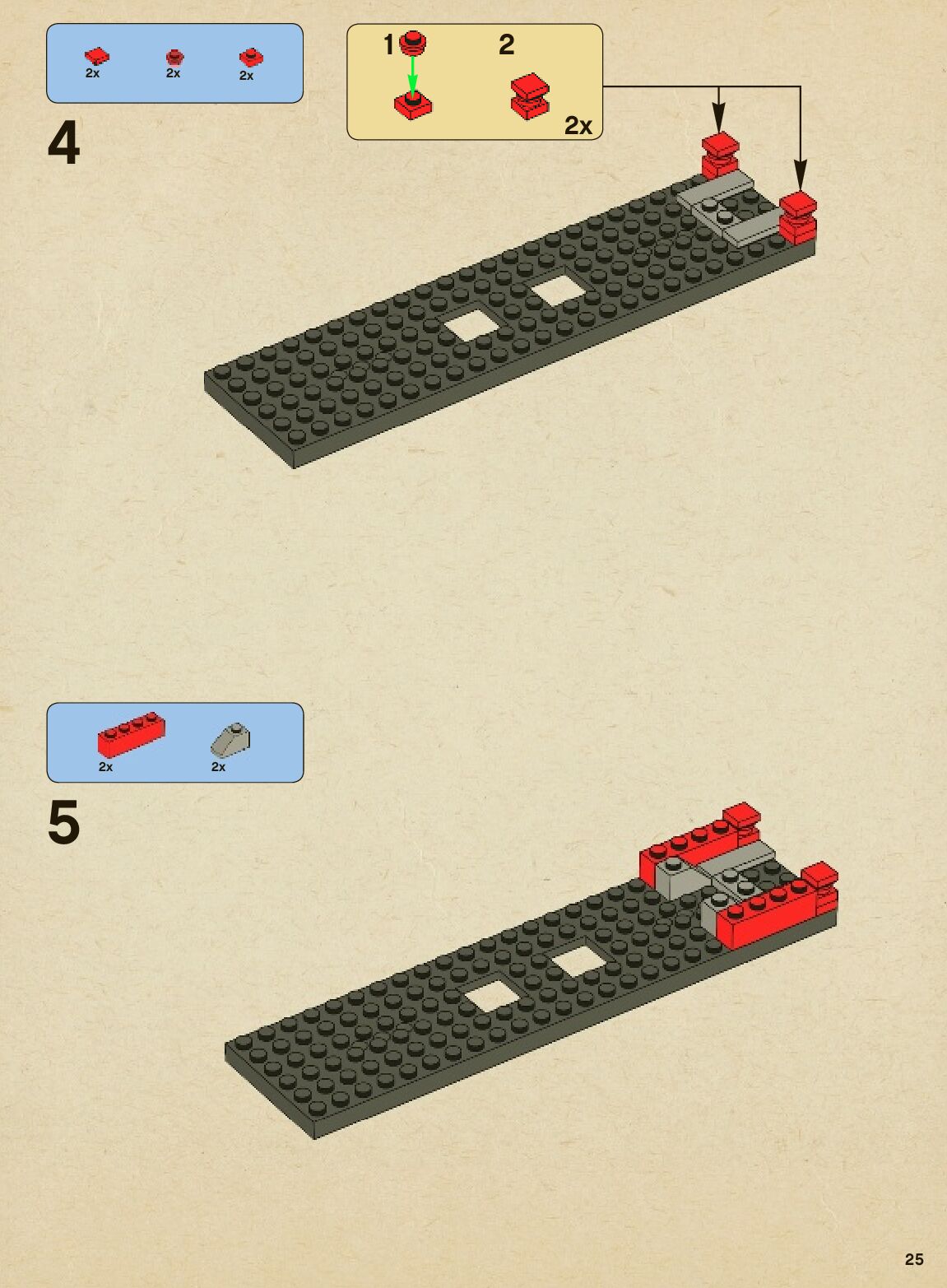 2x 2x 2x

4

1 2

2x

2x 2x

5

25