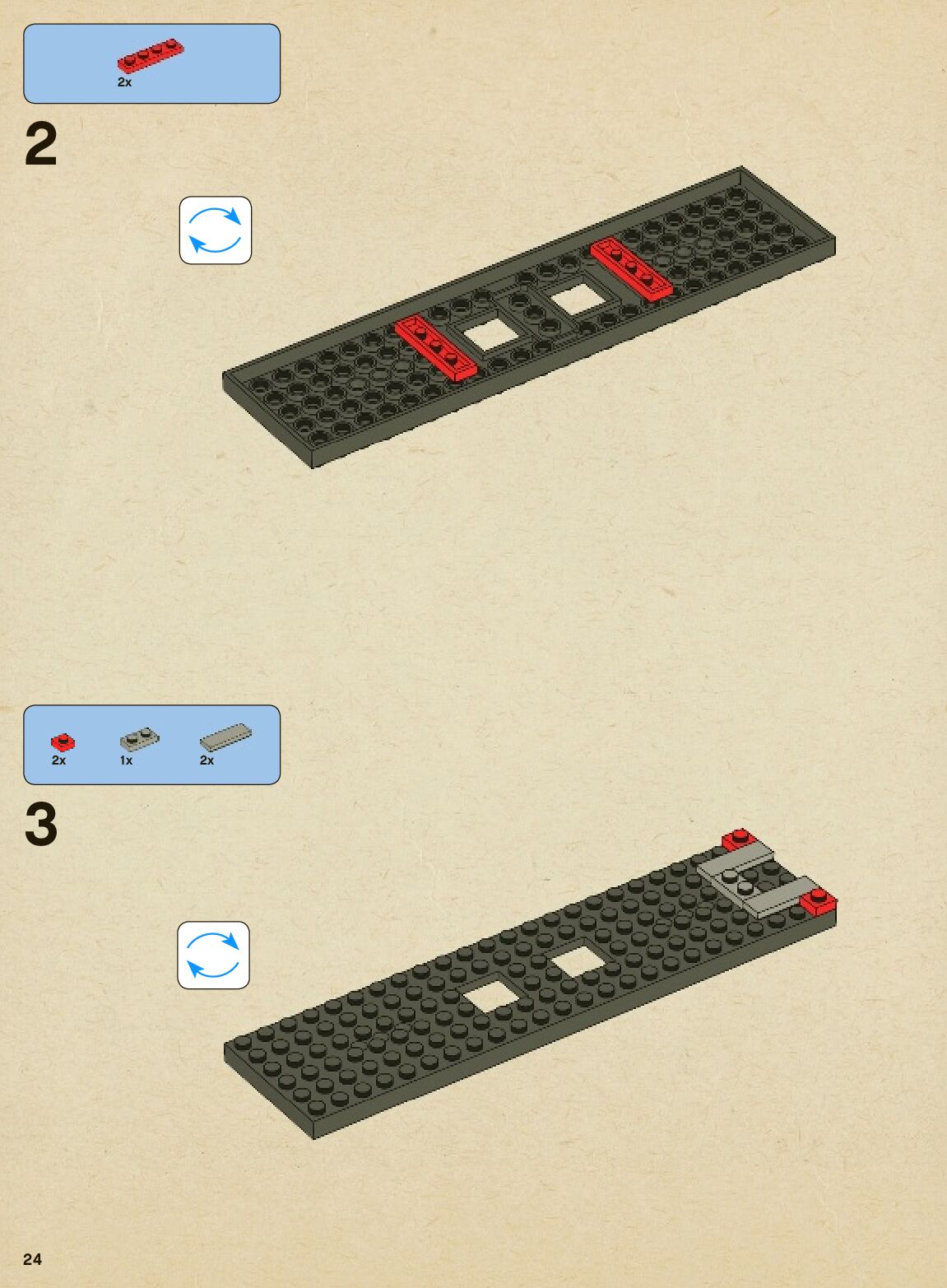 2x

2

2x 1x 2x

3

24