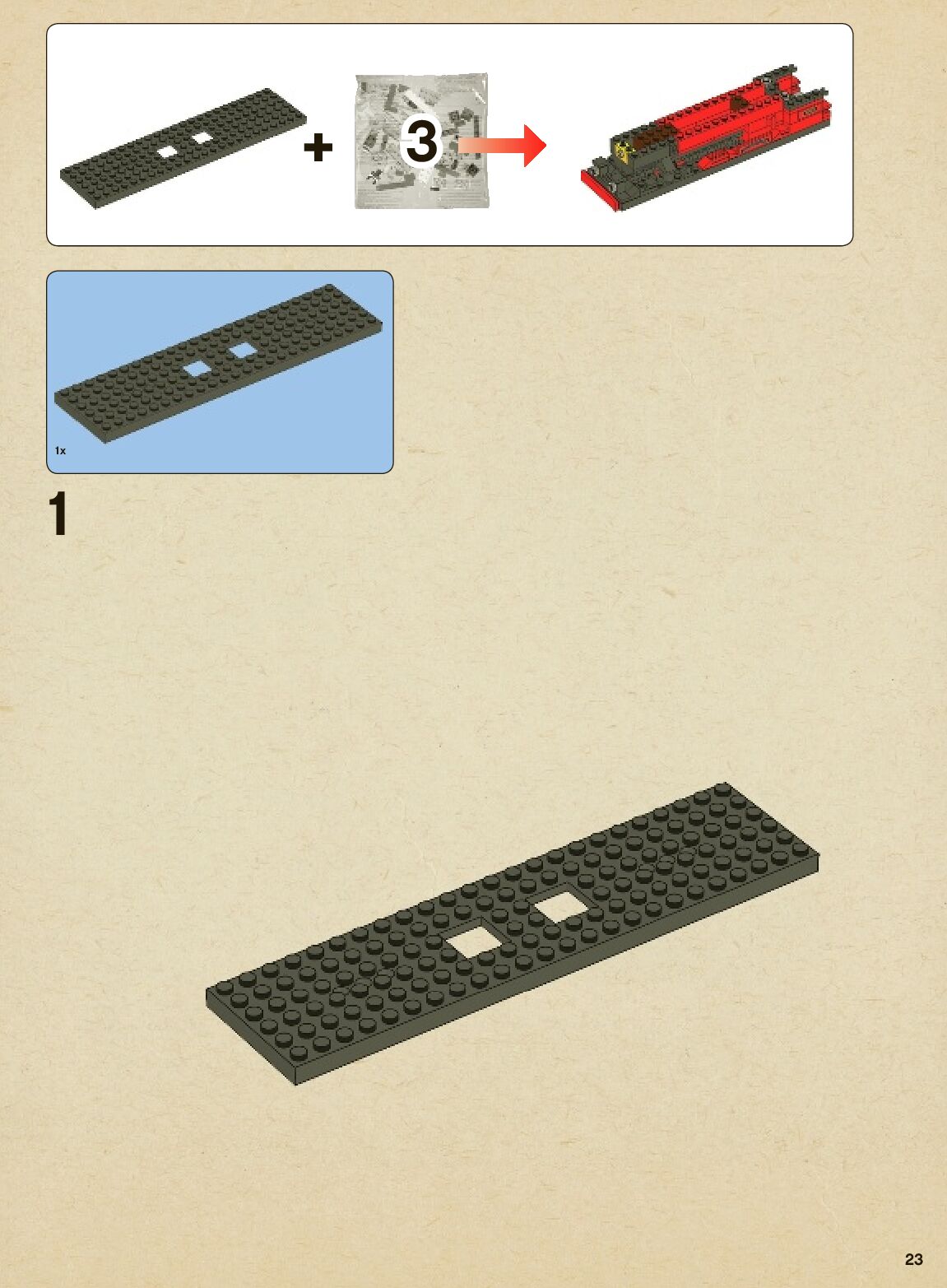 + 3

1x

1

23