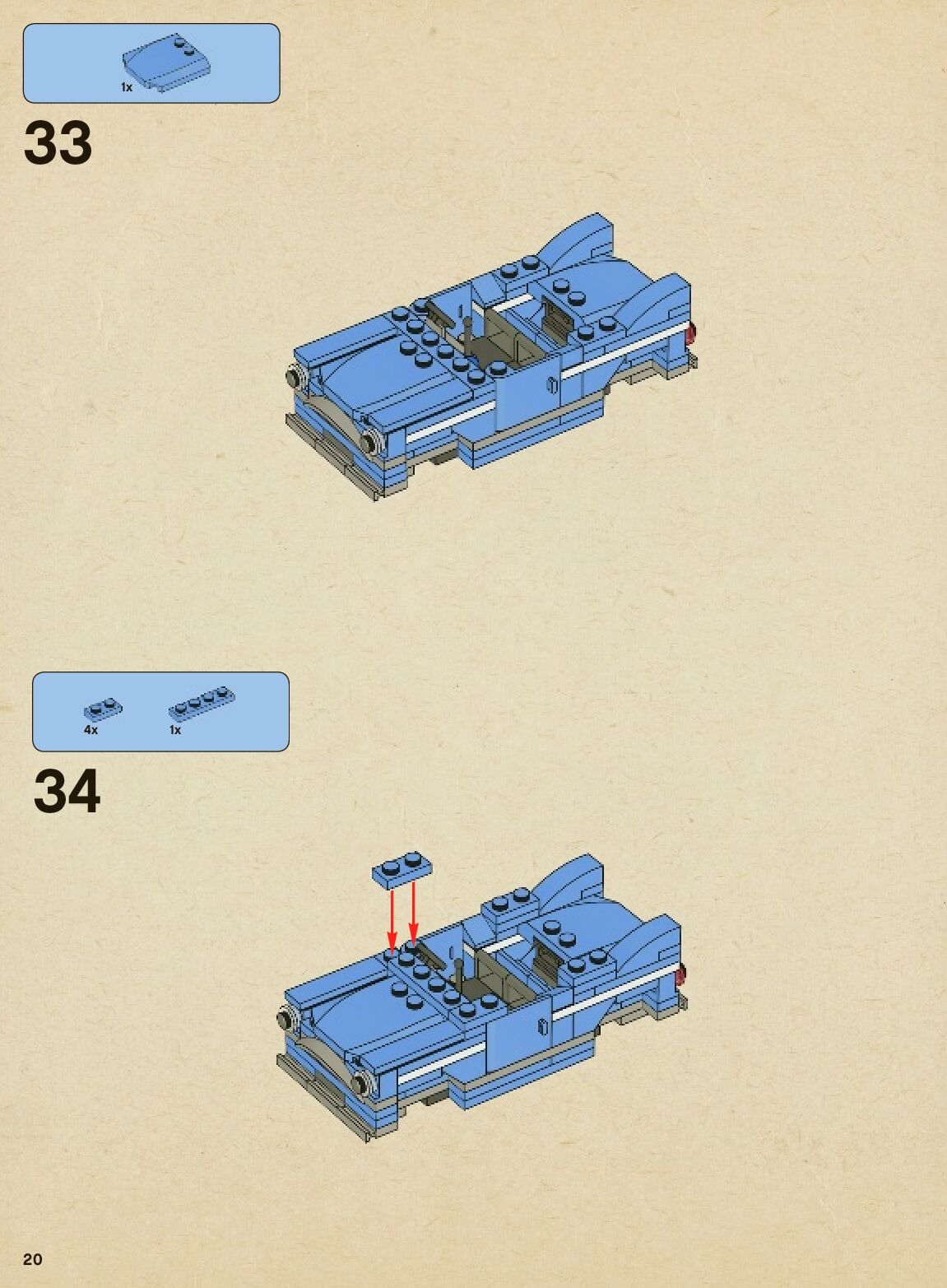 1x

33

4x
1x

34

20