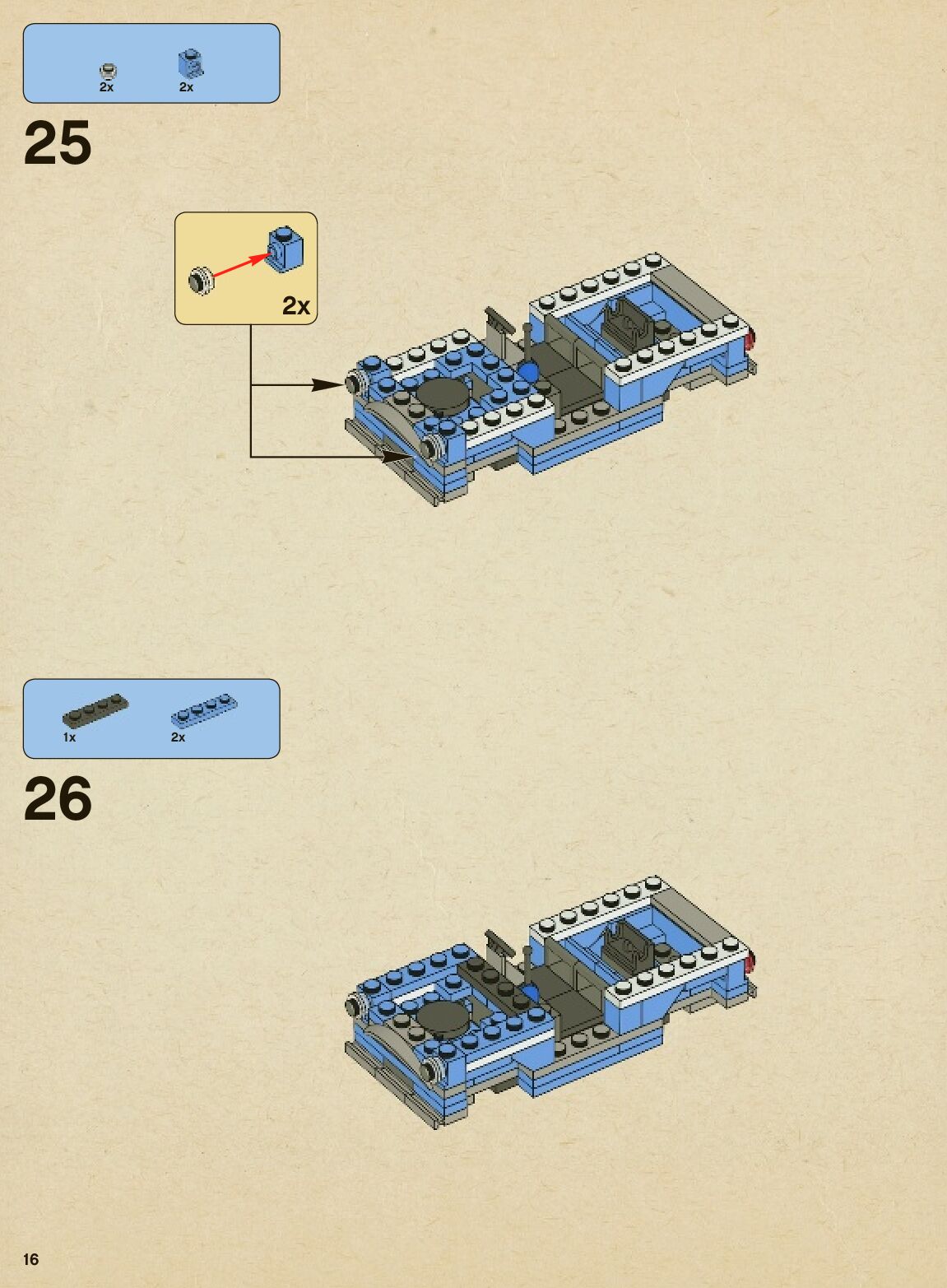 2x 2x

25

2x

1x 2x

26

16