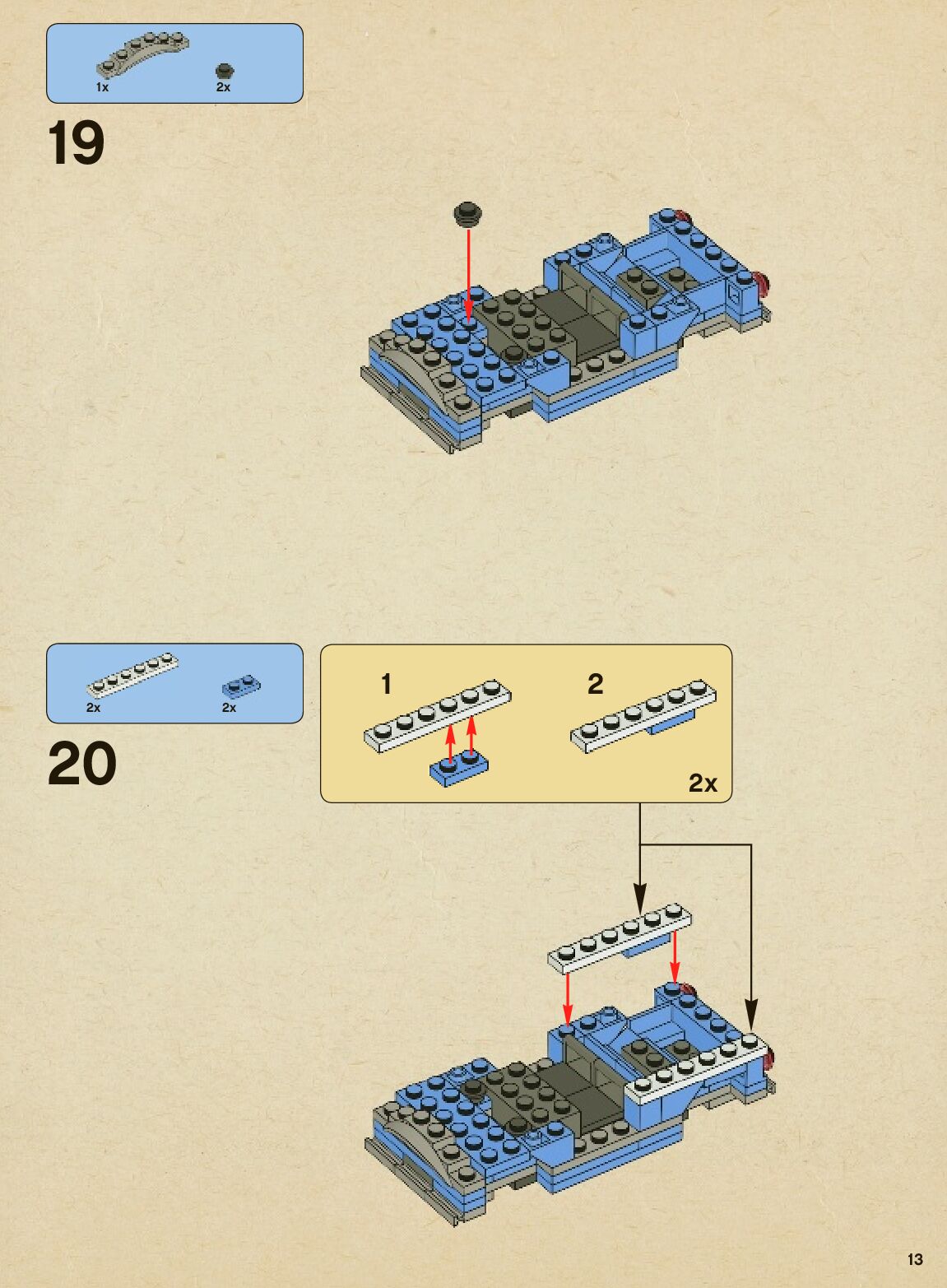 1x

2x

19

2x

2x

20

1

2

2x

13