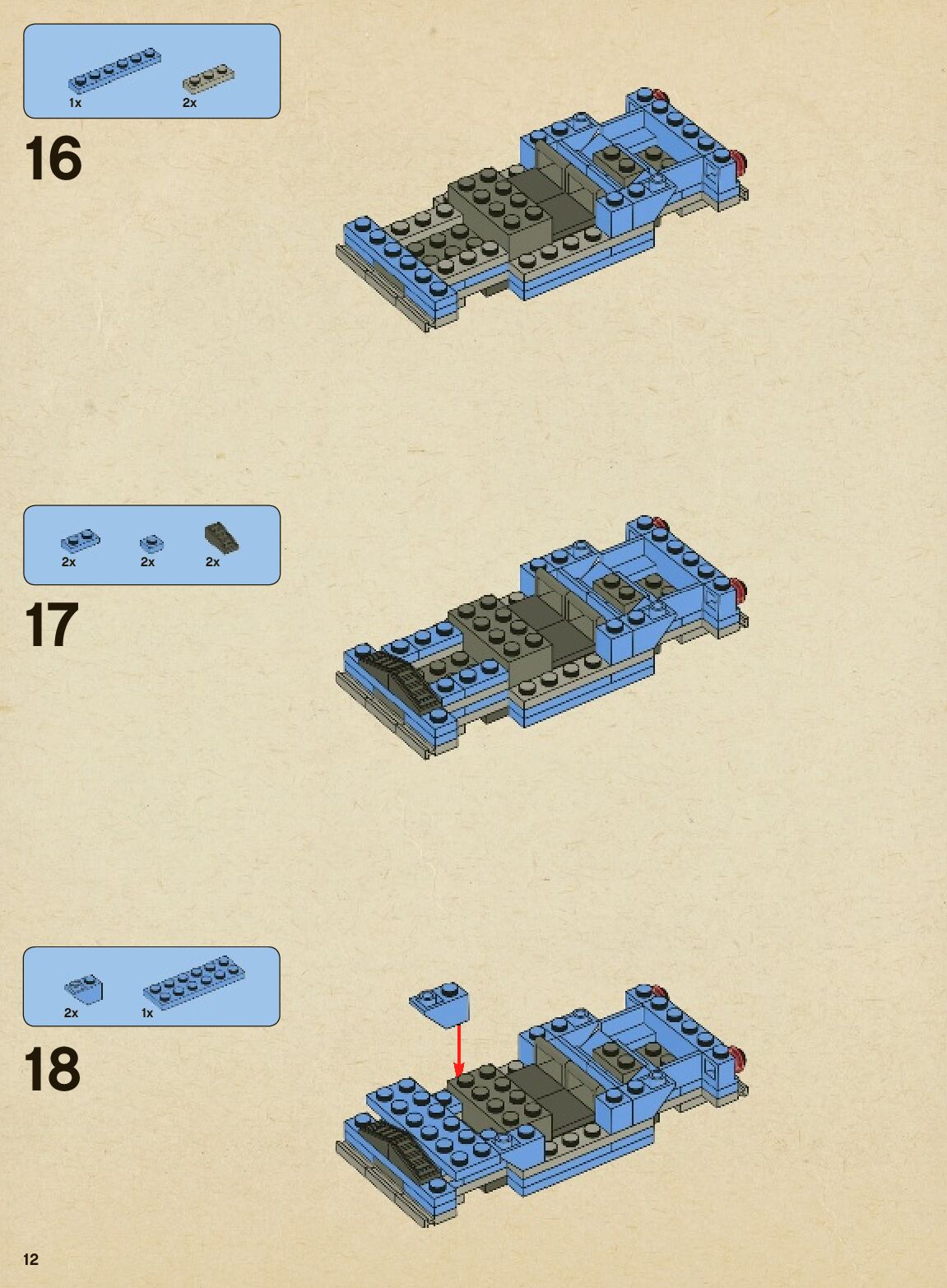 1x 2x

16

2x 2x 2x

17

2x 1x

18

12