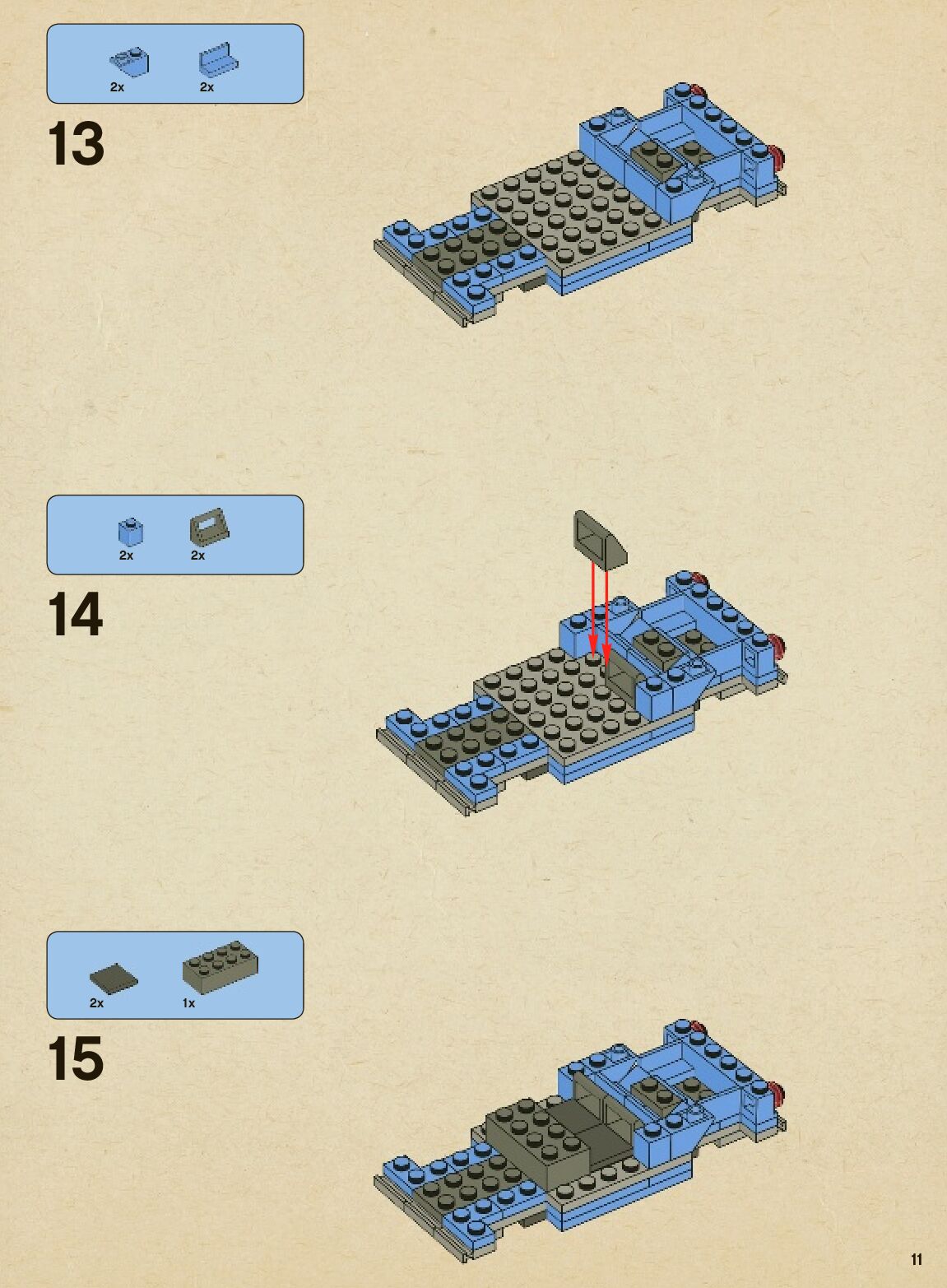 2x 2x

13

2x 2x

14

2x 1x

15

11