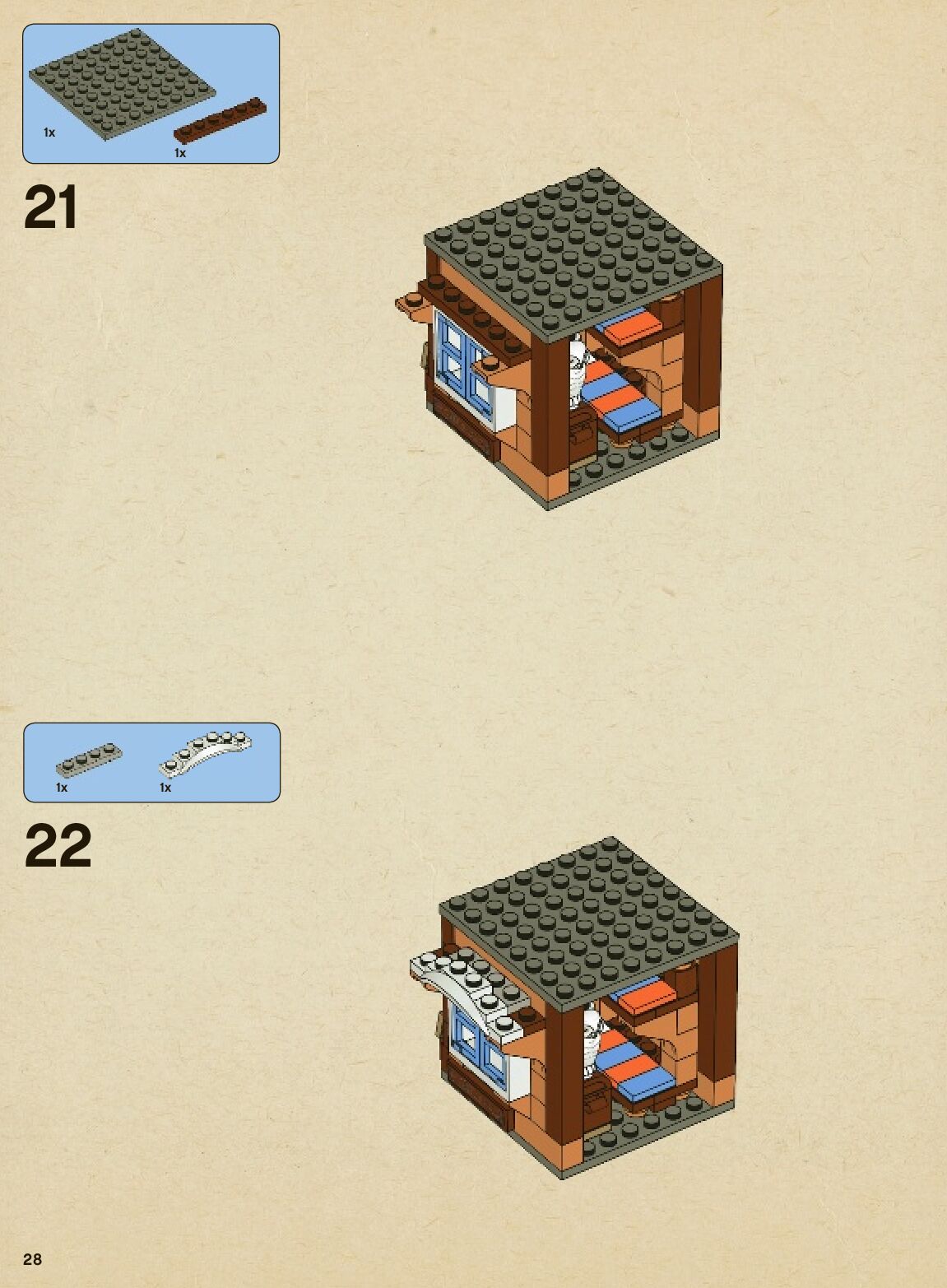 1x

1x

21

1x

1x

22

28