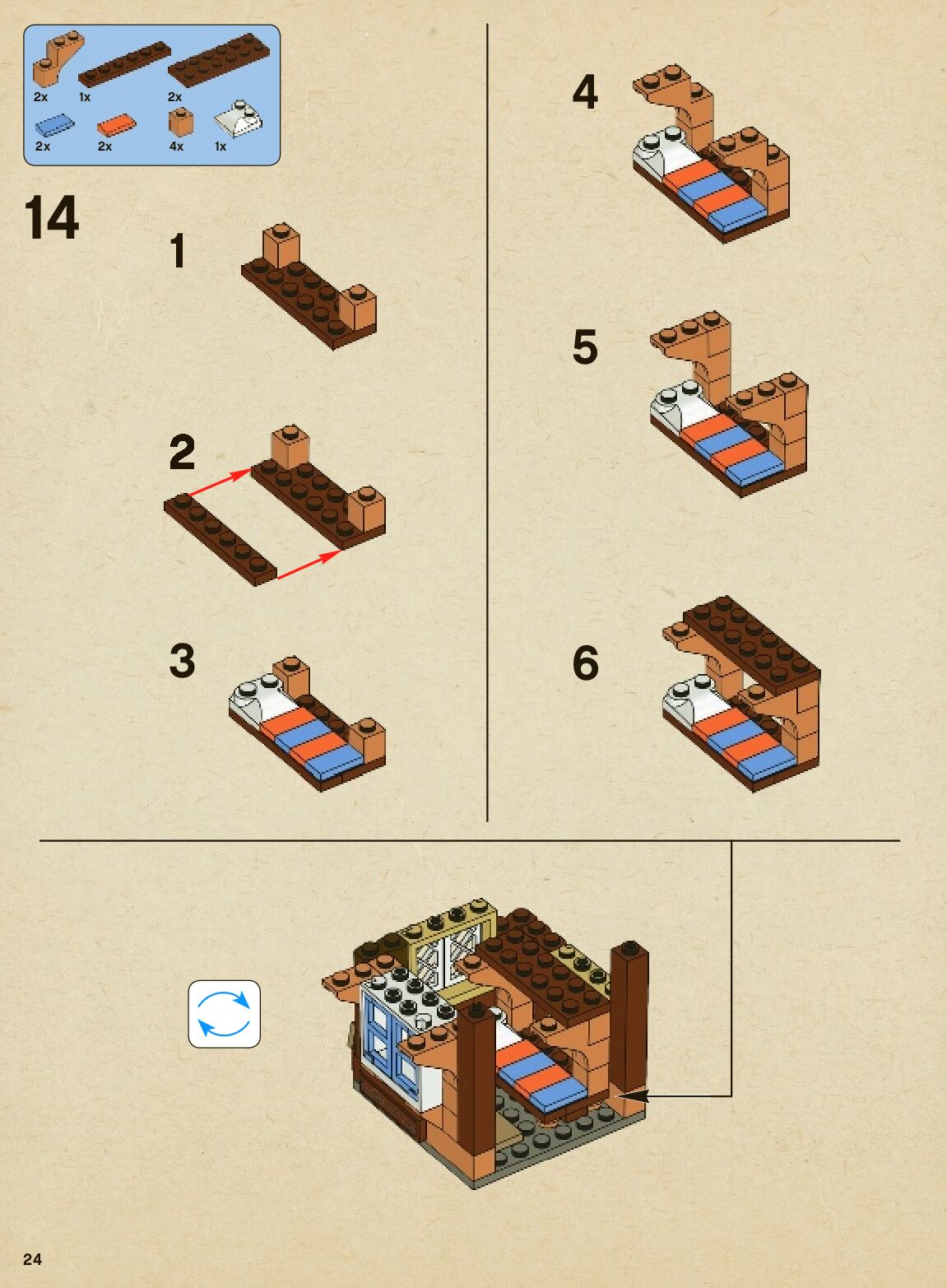 2x 1x 2x
2x 2x 4x 1x

14

1

2

3

4

5

6

24