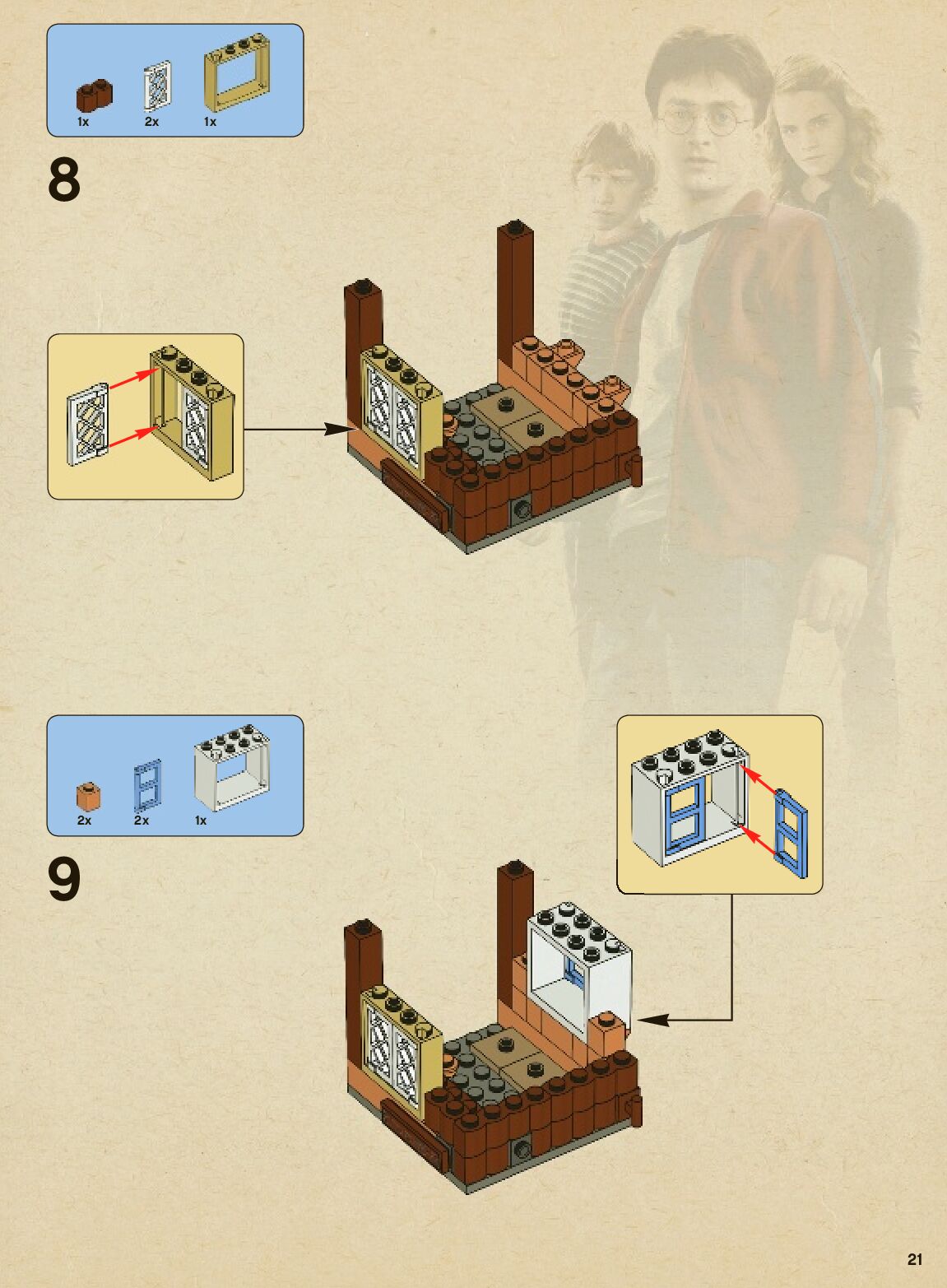 1x 2x 1x

8

2x 2x 1x

9

21