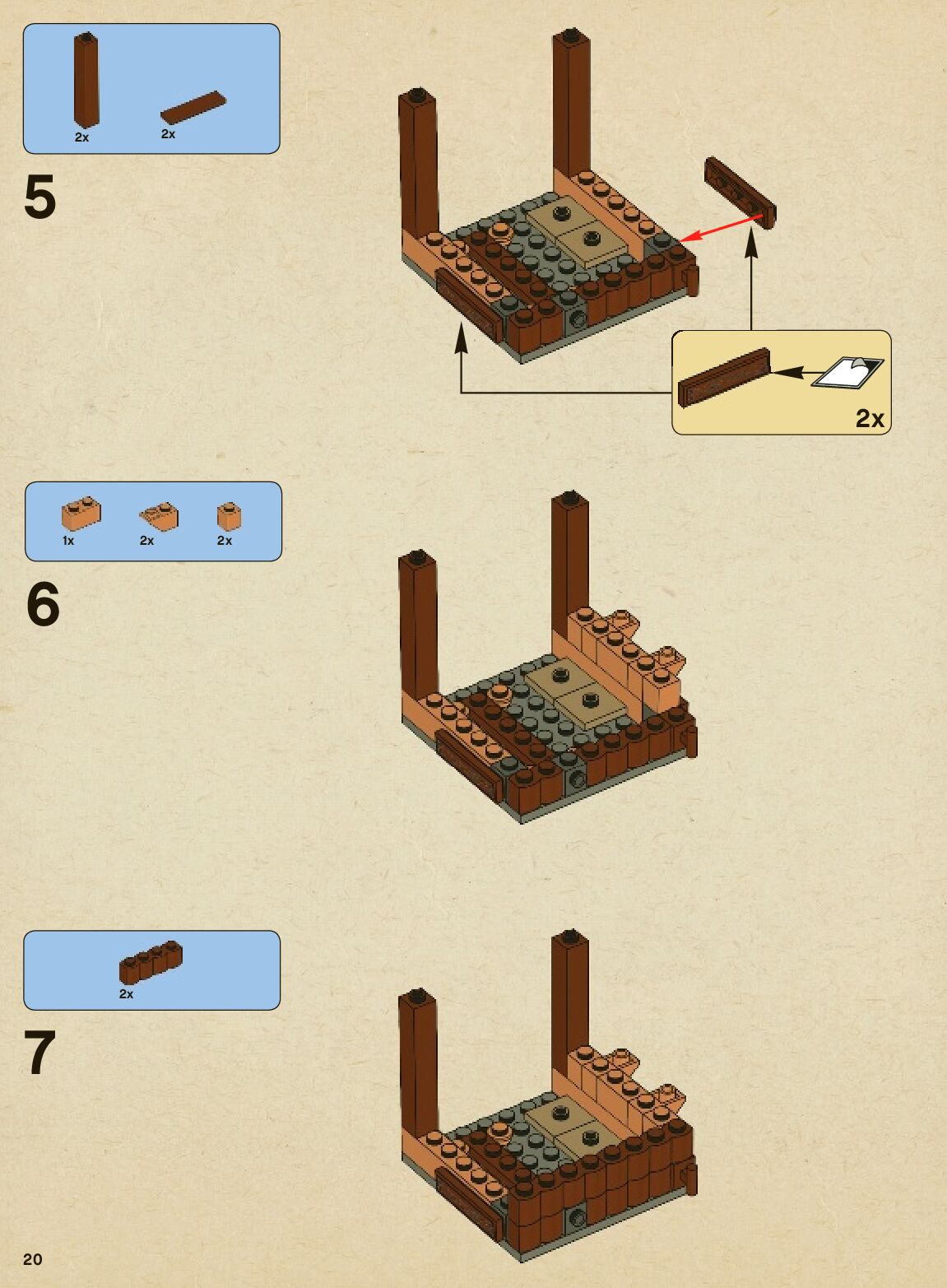 2x
2x

5

2x

1x
2x
2x

6

2x

7

20