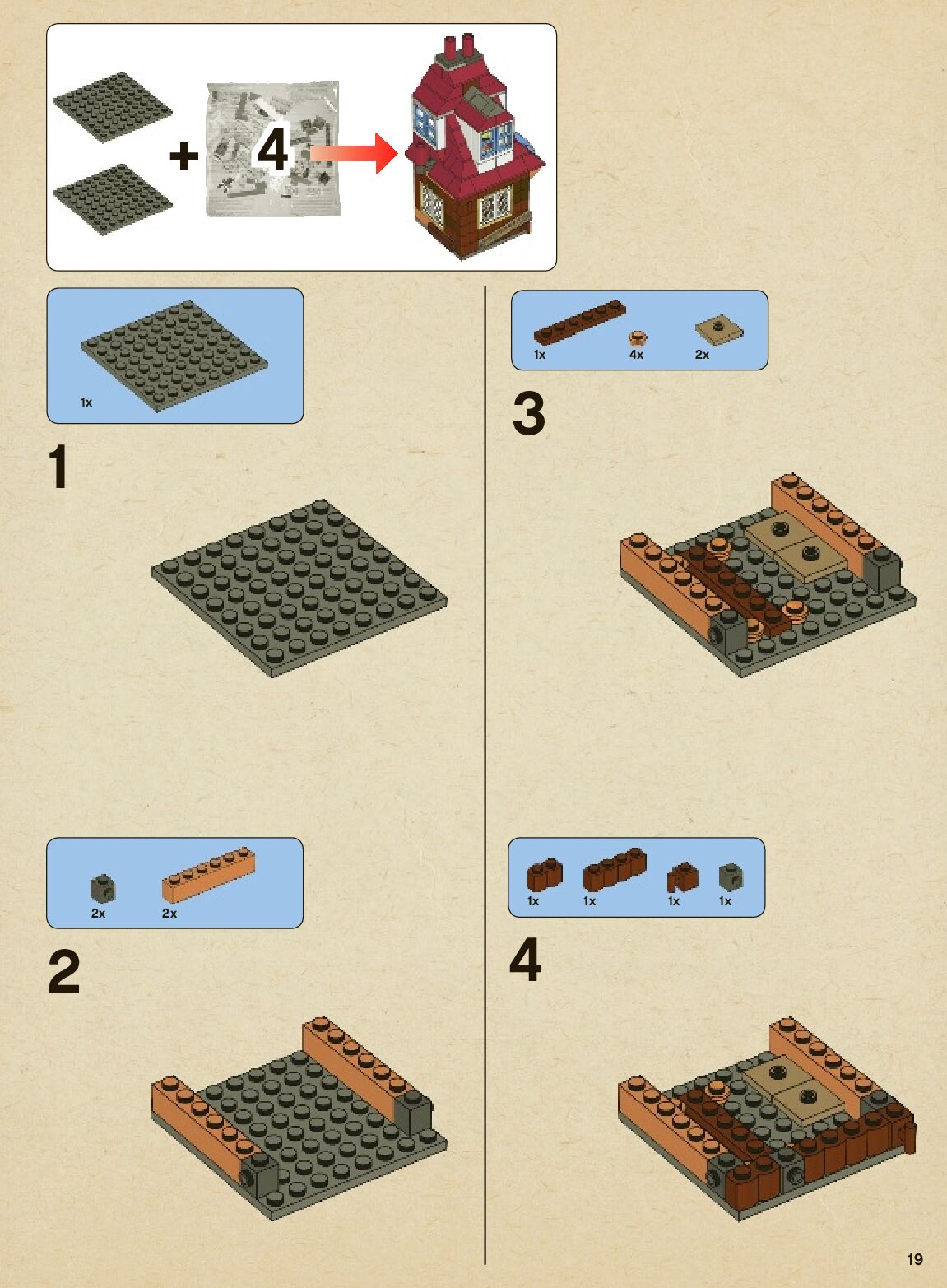 + 4

1x

1

2x 2x

2

1x 4x 2x

3

1x 1x 1x 1x

4

19