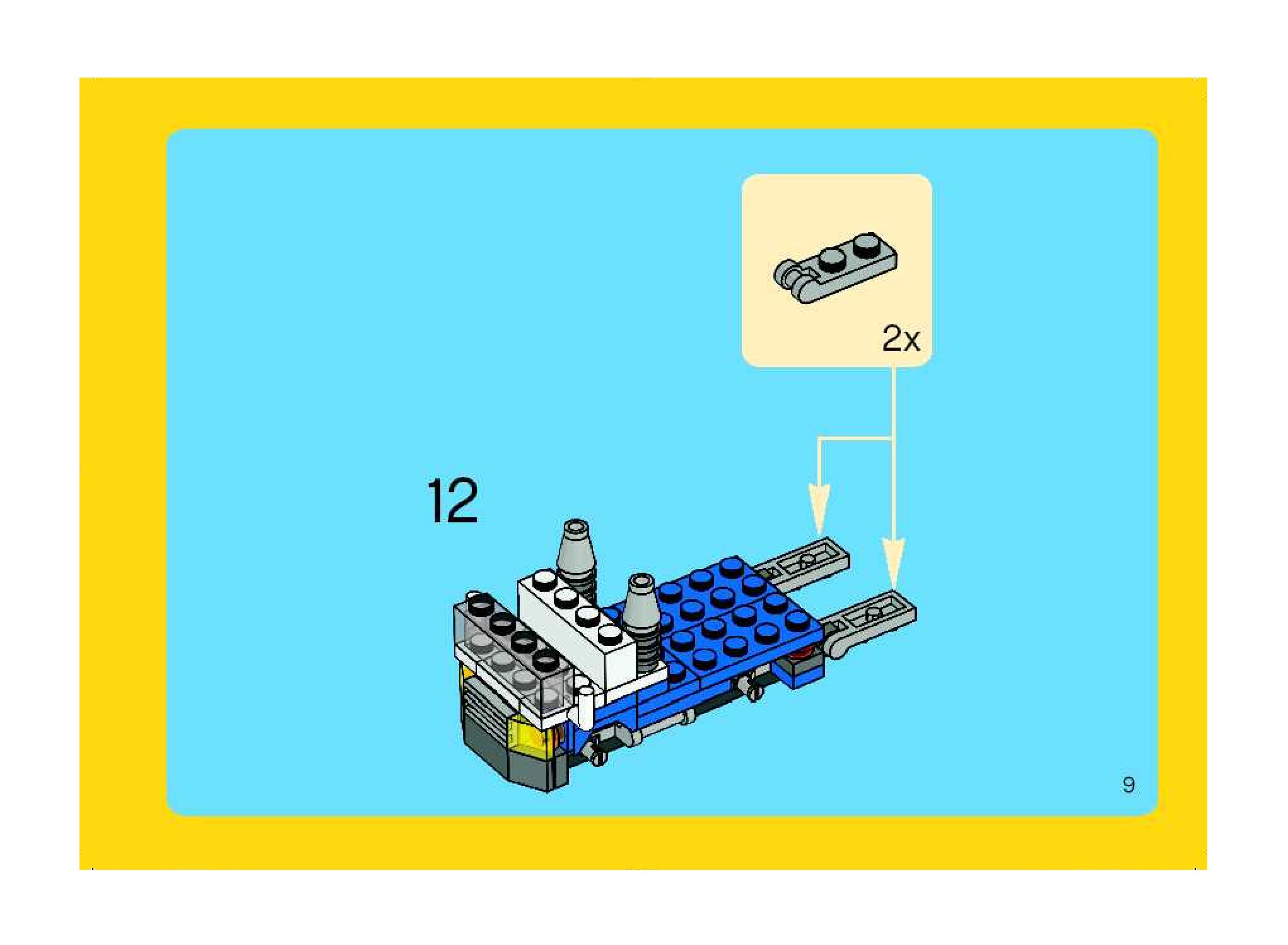 2x

12

9