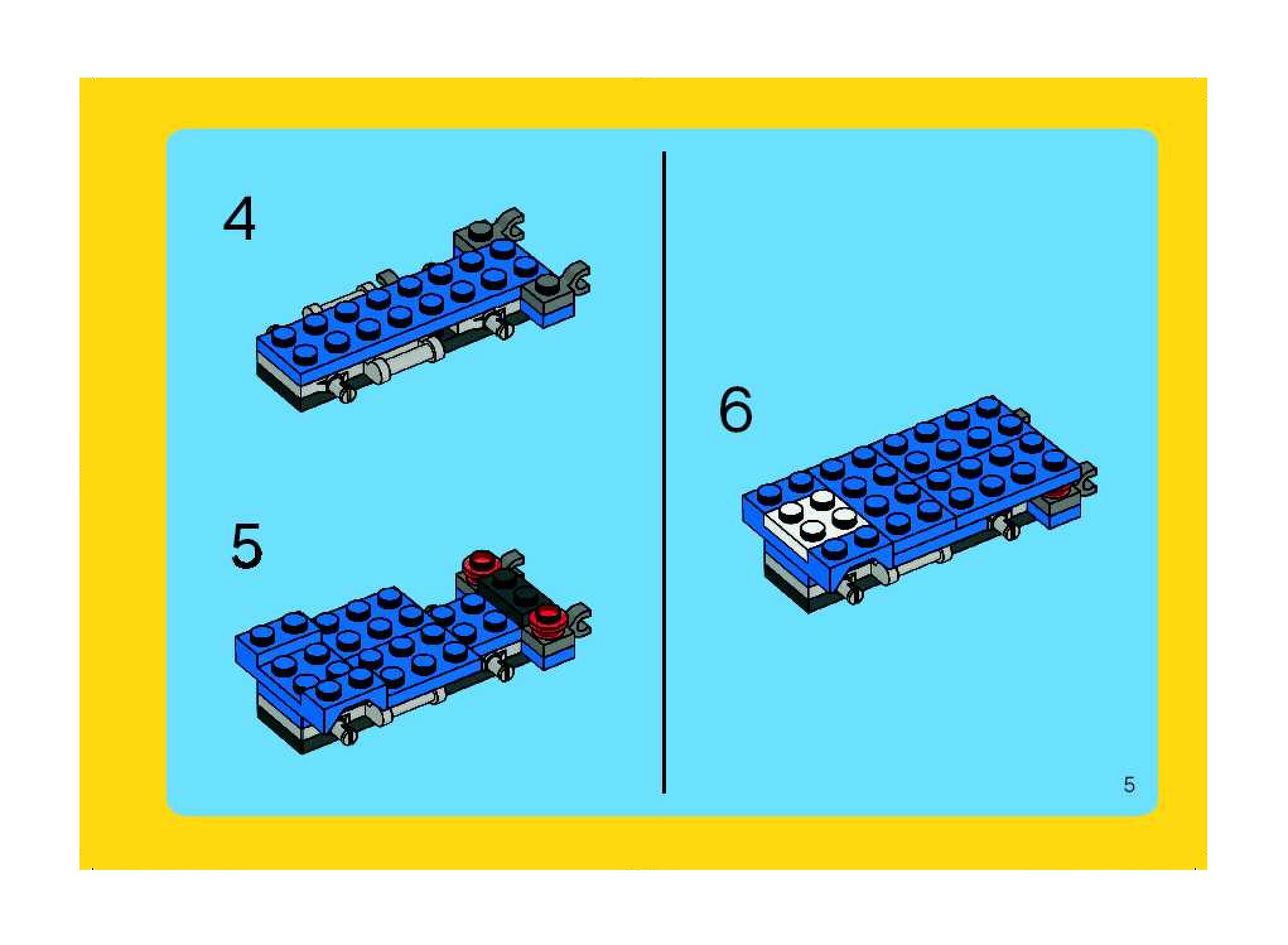 4

5

6

5