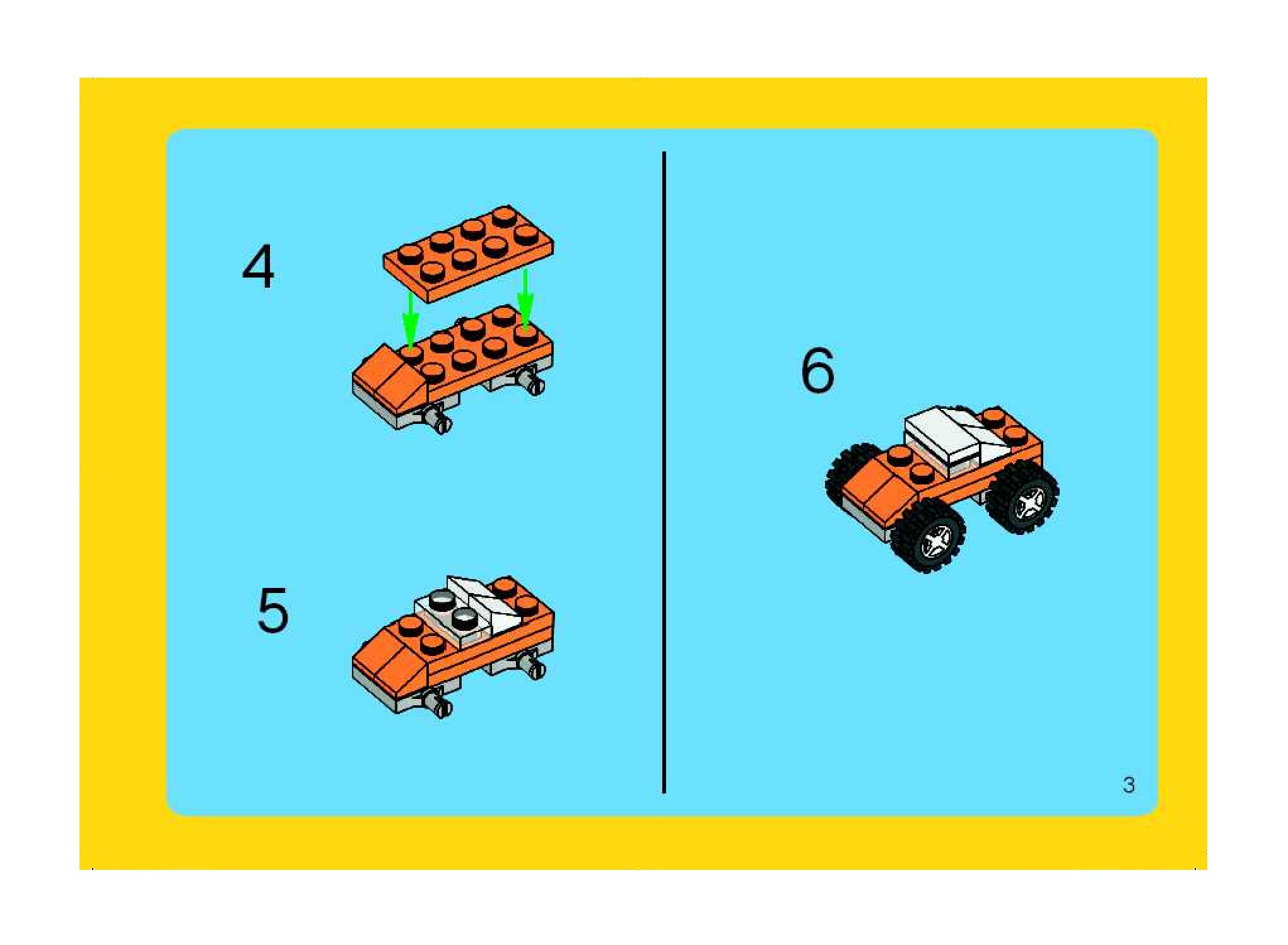 4

5

6

3