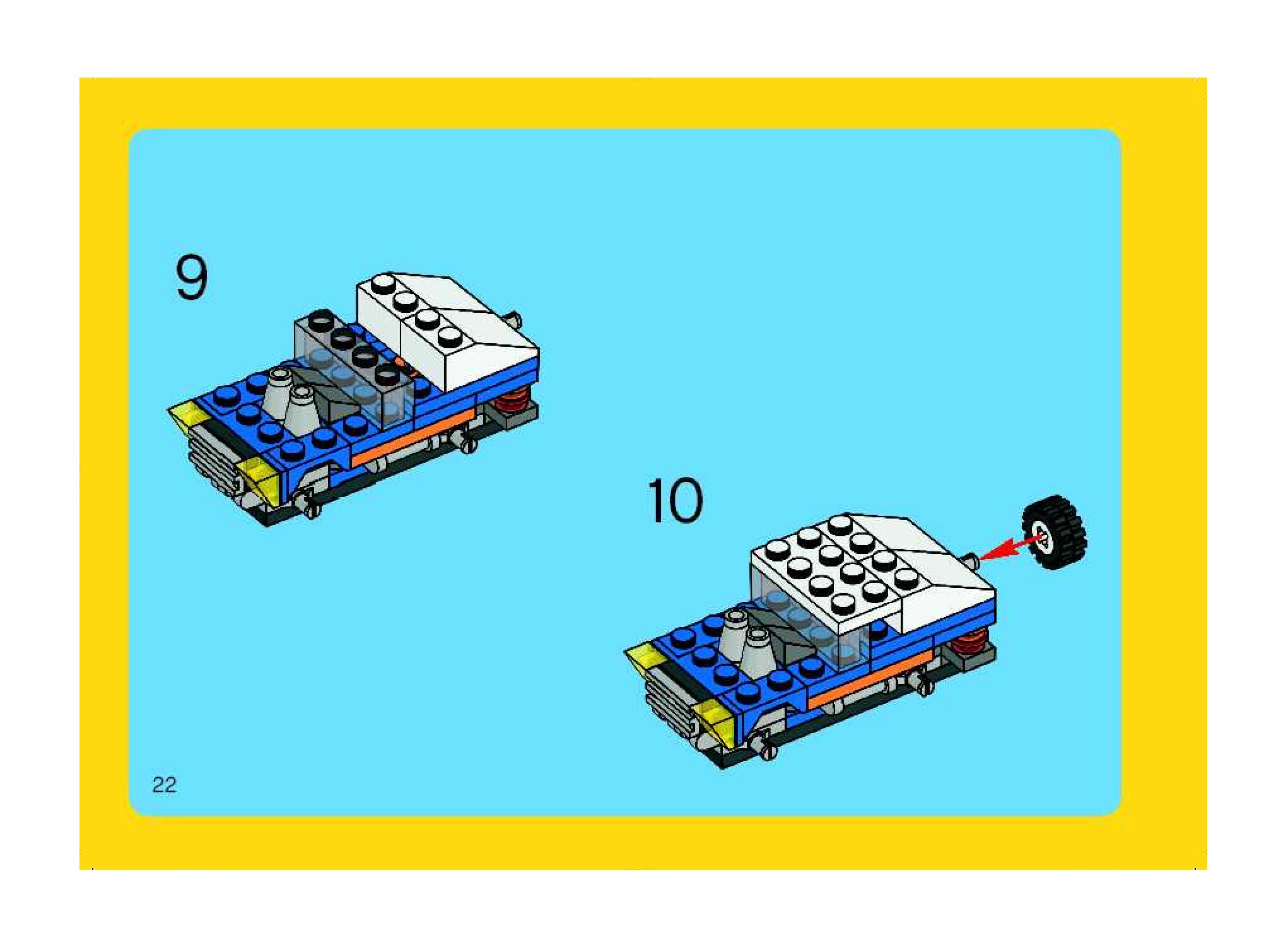 9

10

22