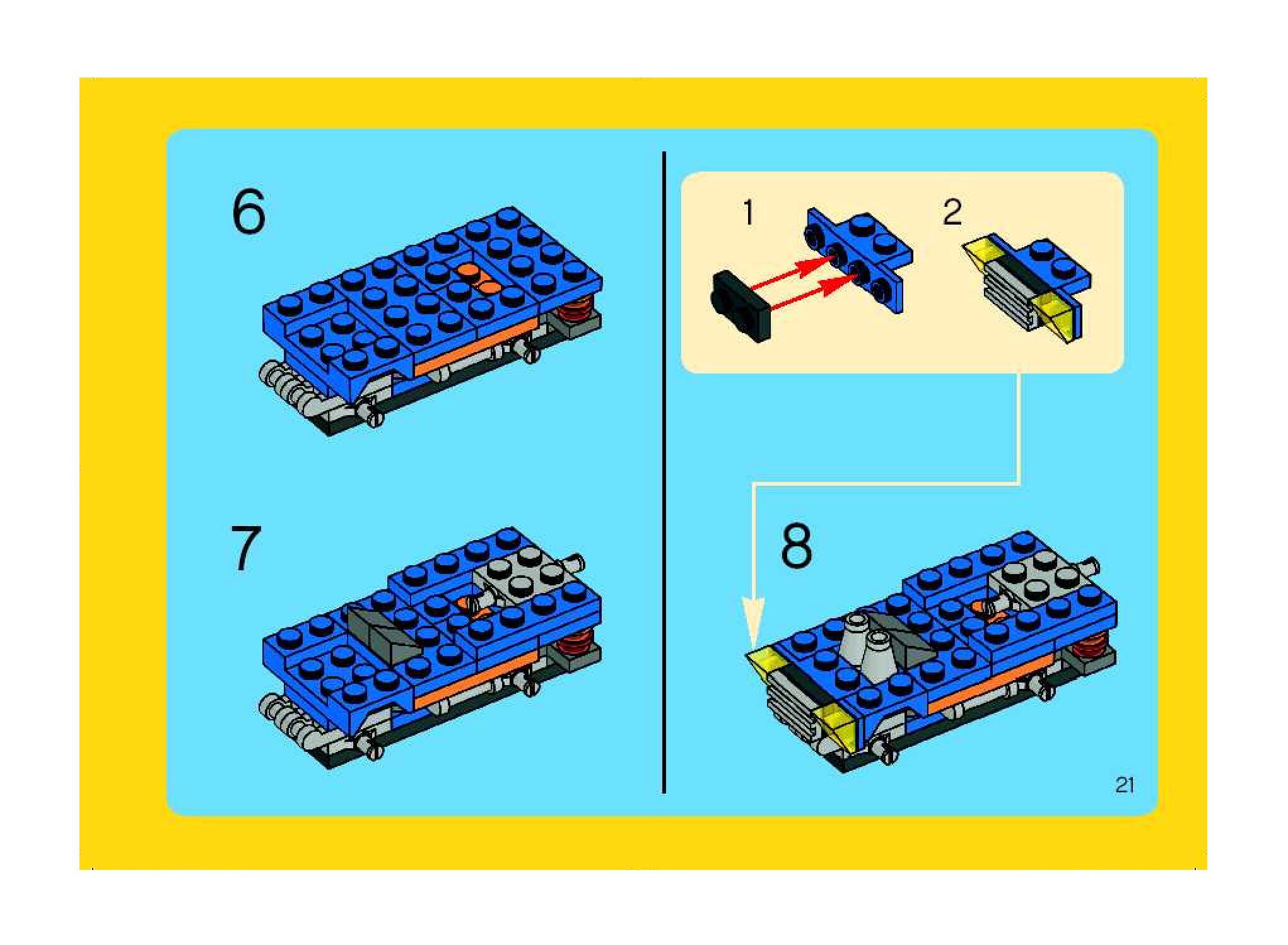 6

7

1

2

8

21