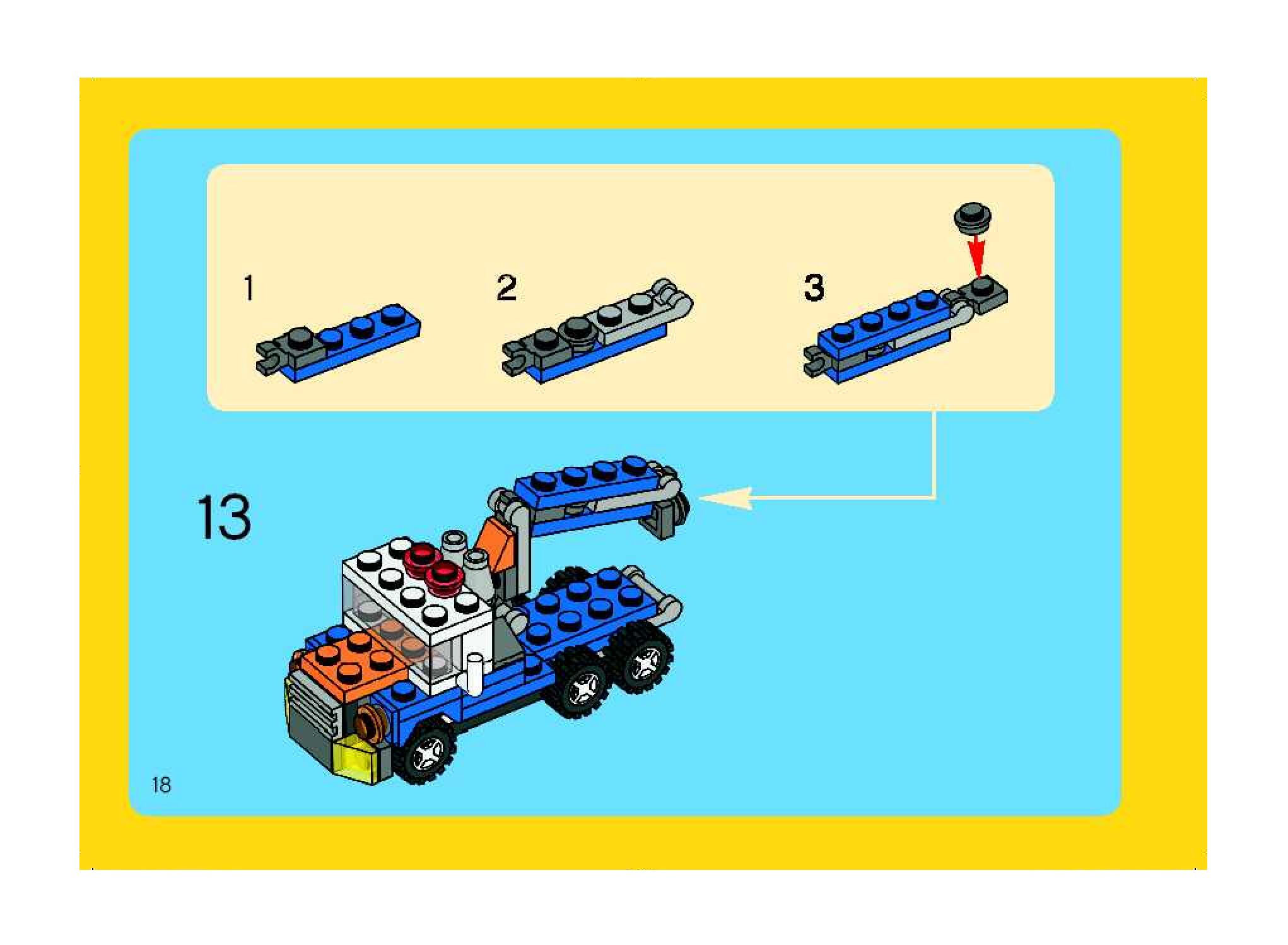 1

2

3

13

18