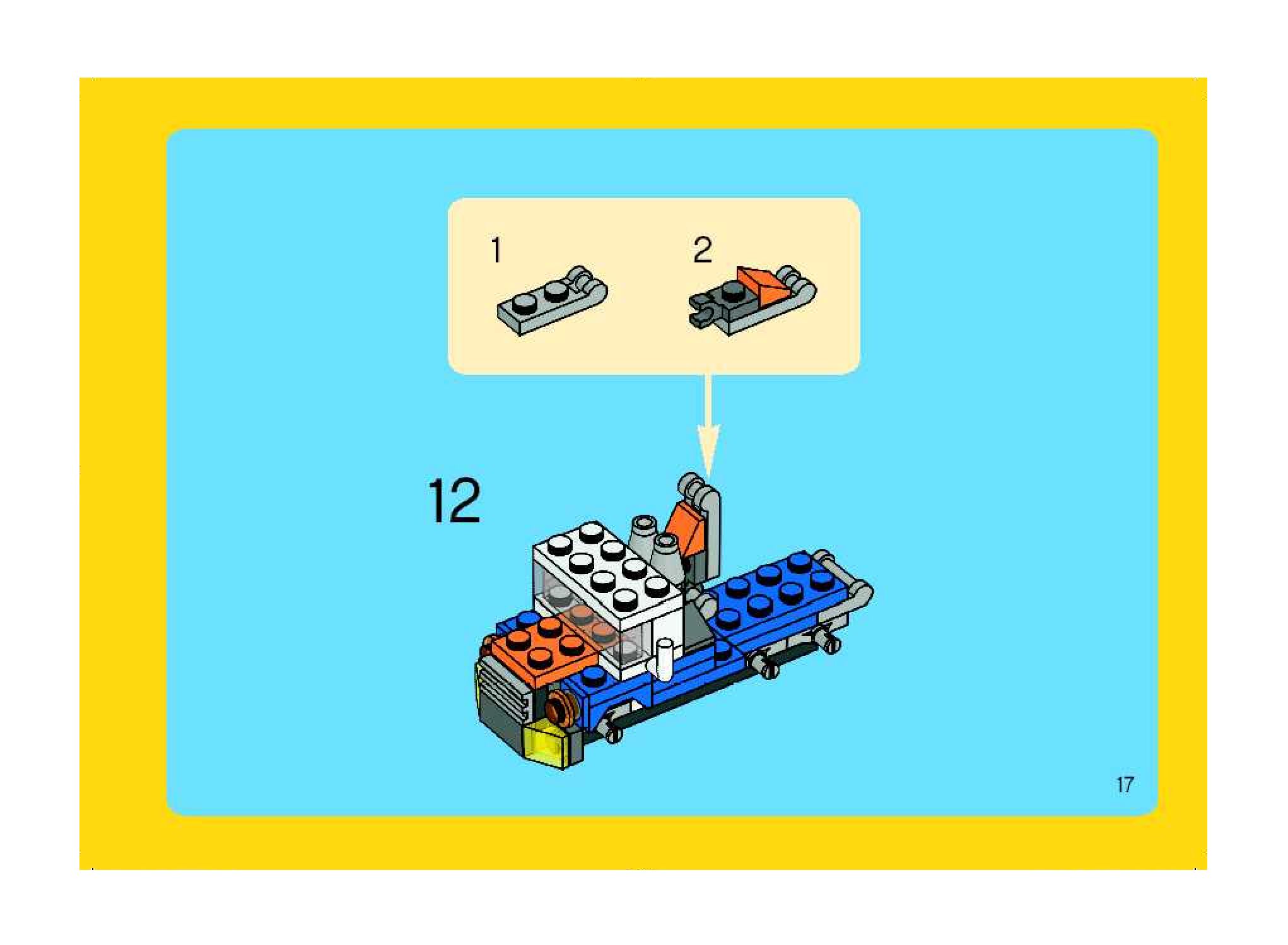 1

2

12

17