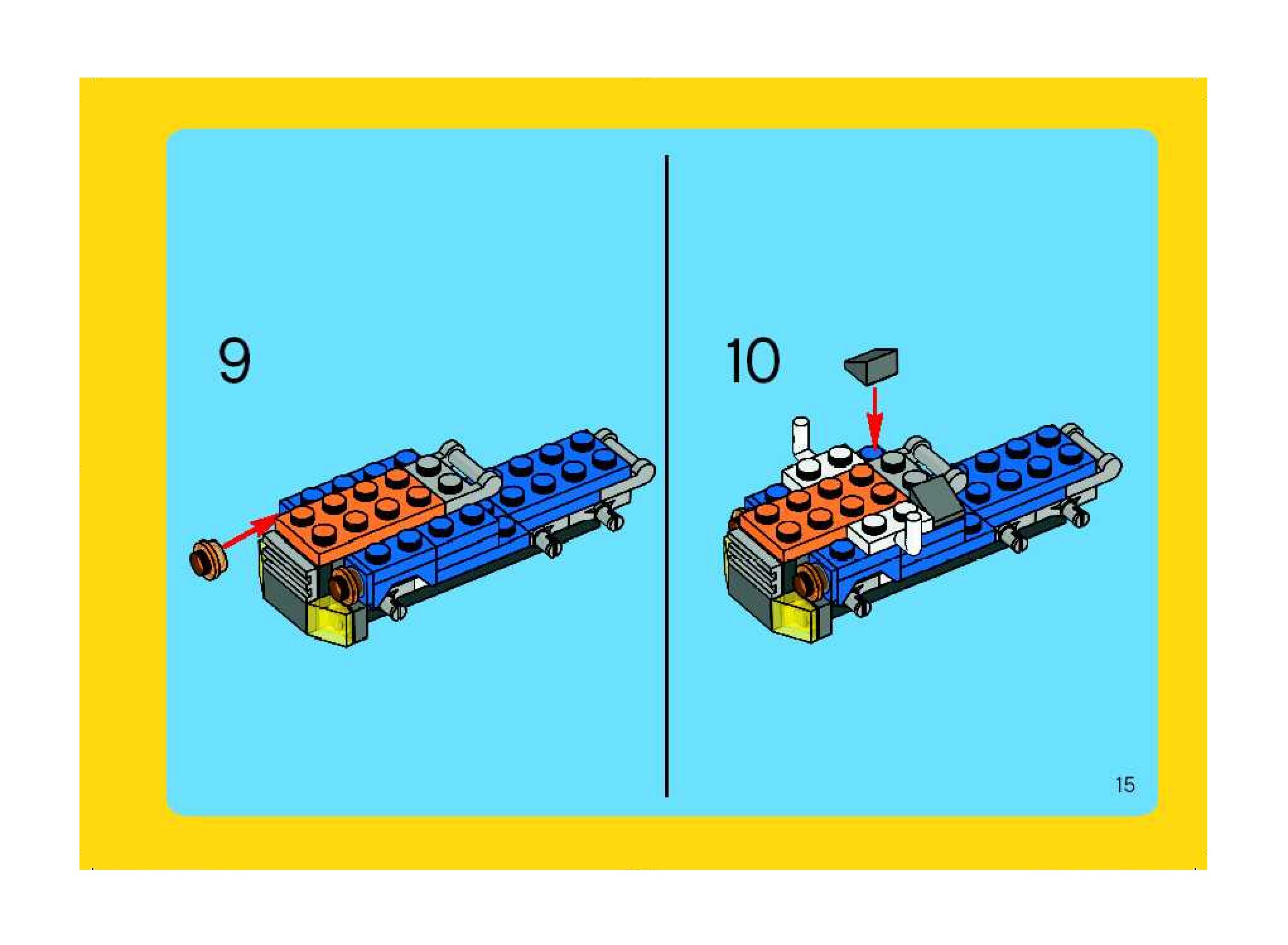 9

10

15