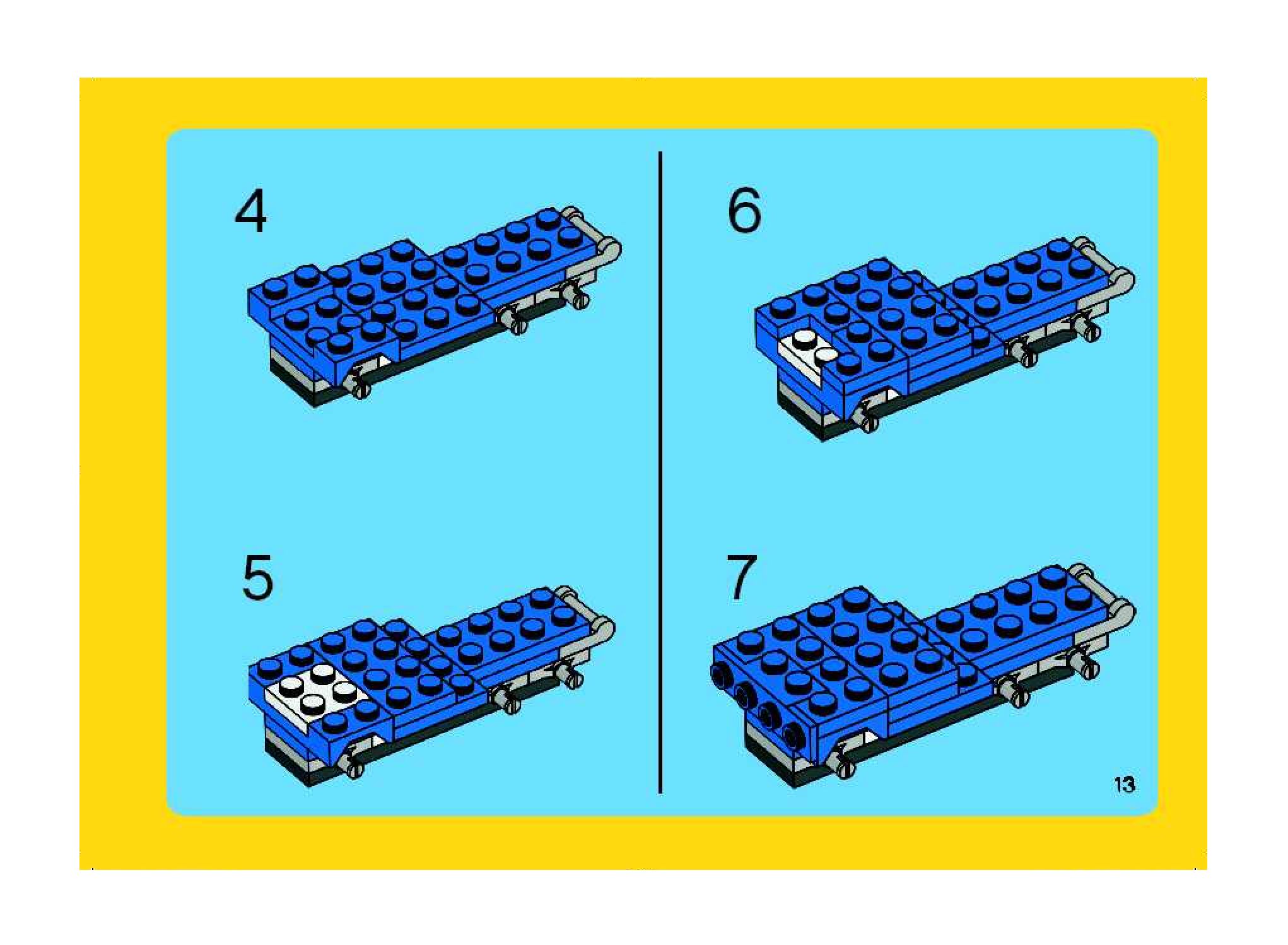 4

5

6

7

13