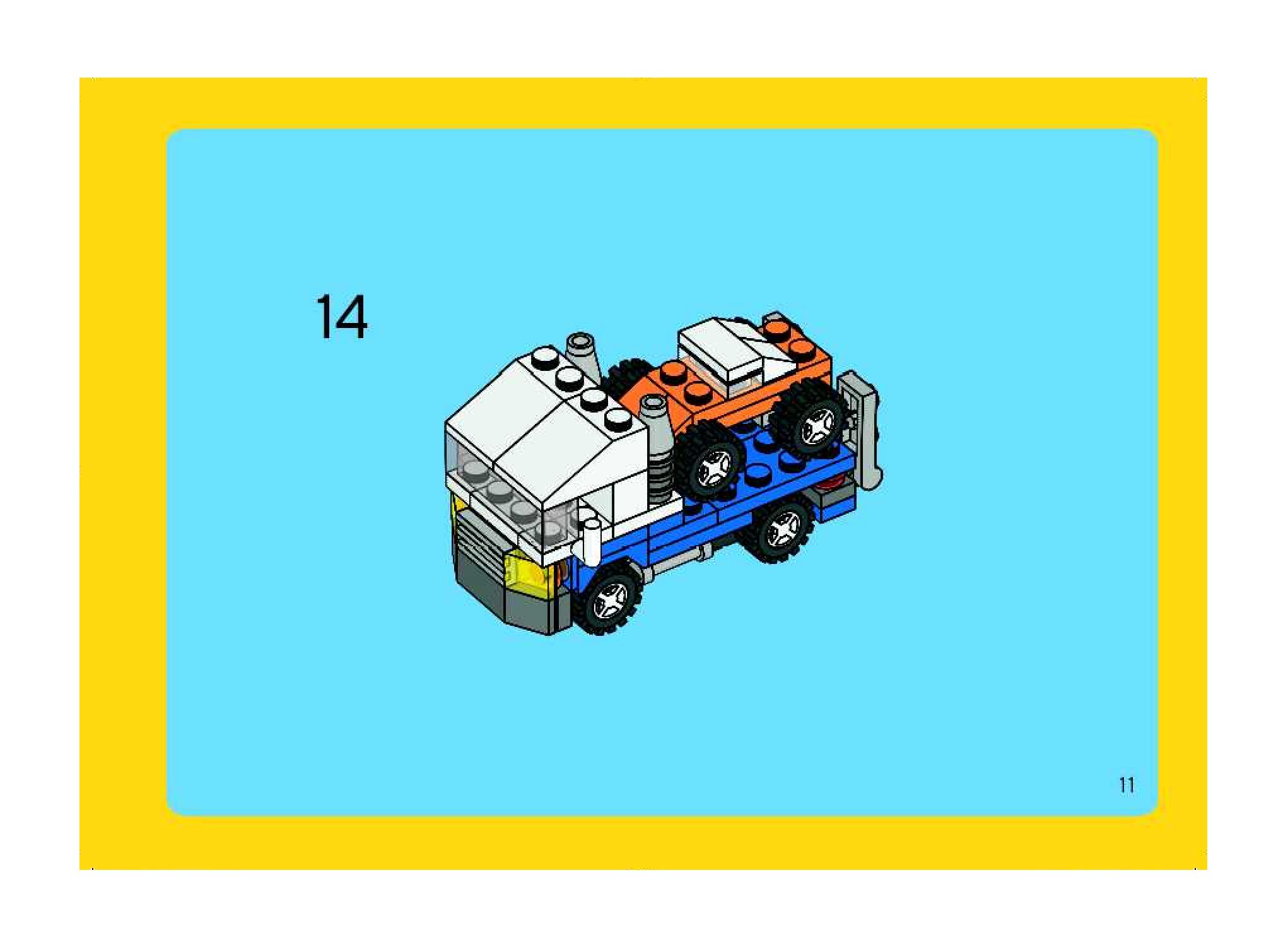 14

11