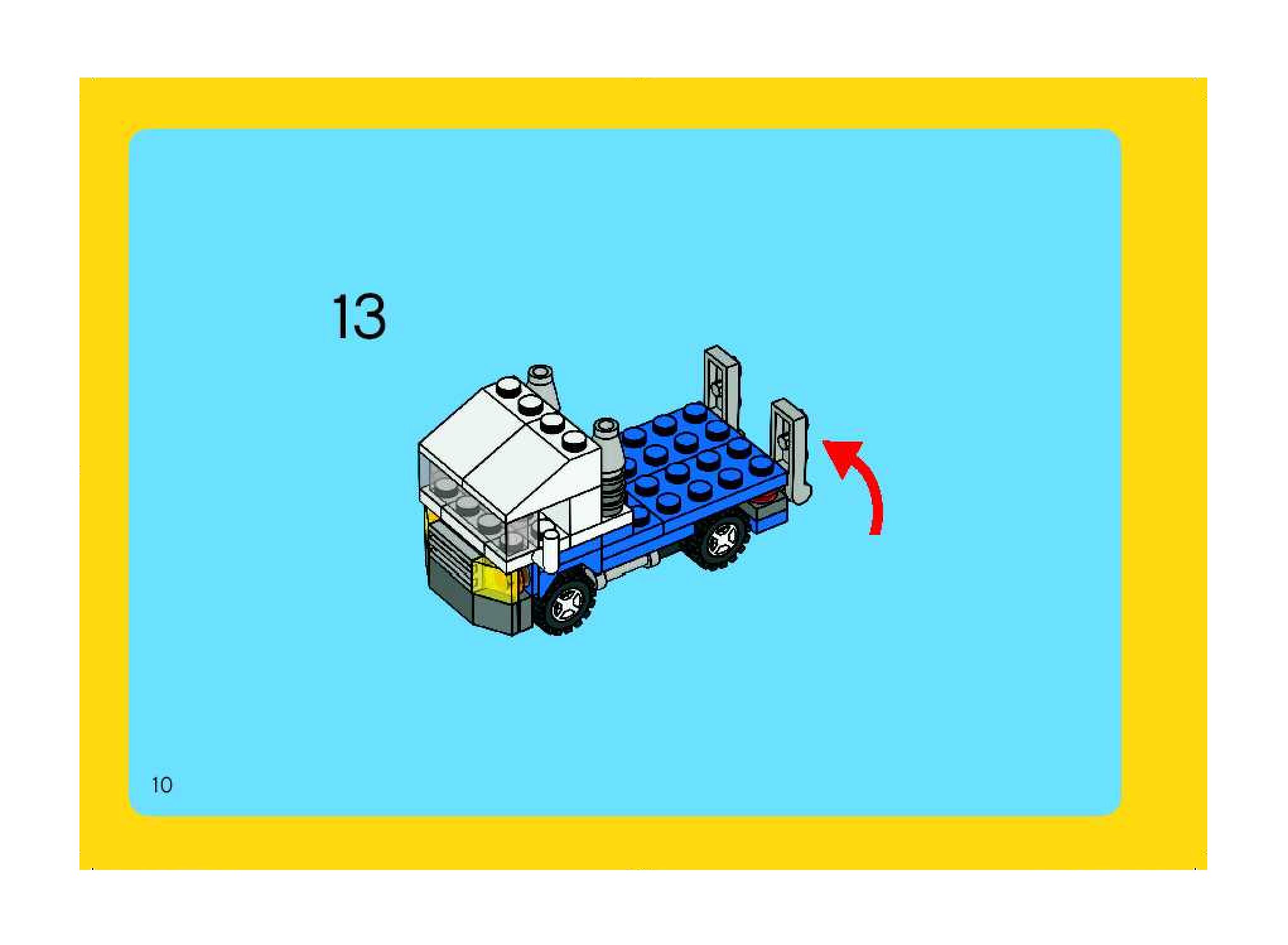 13

10