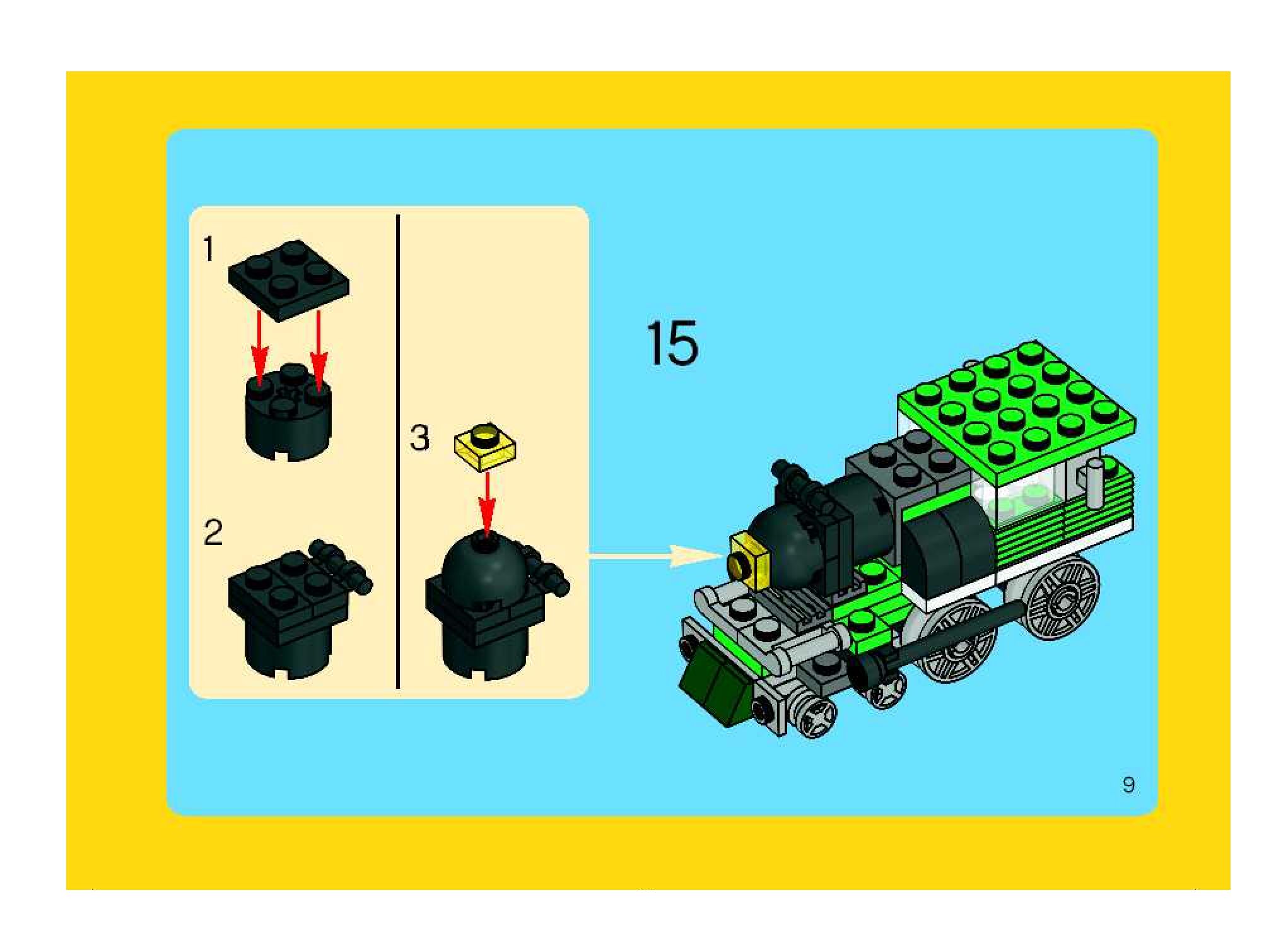 1

2

3

15

9