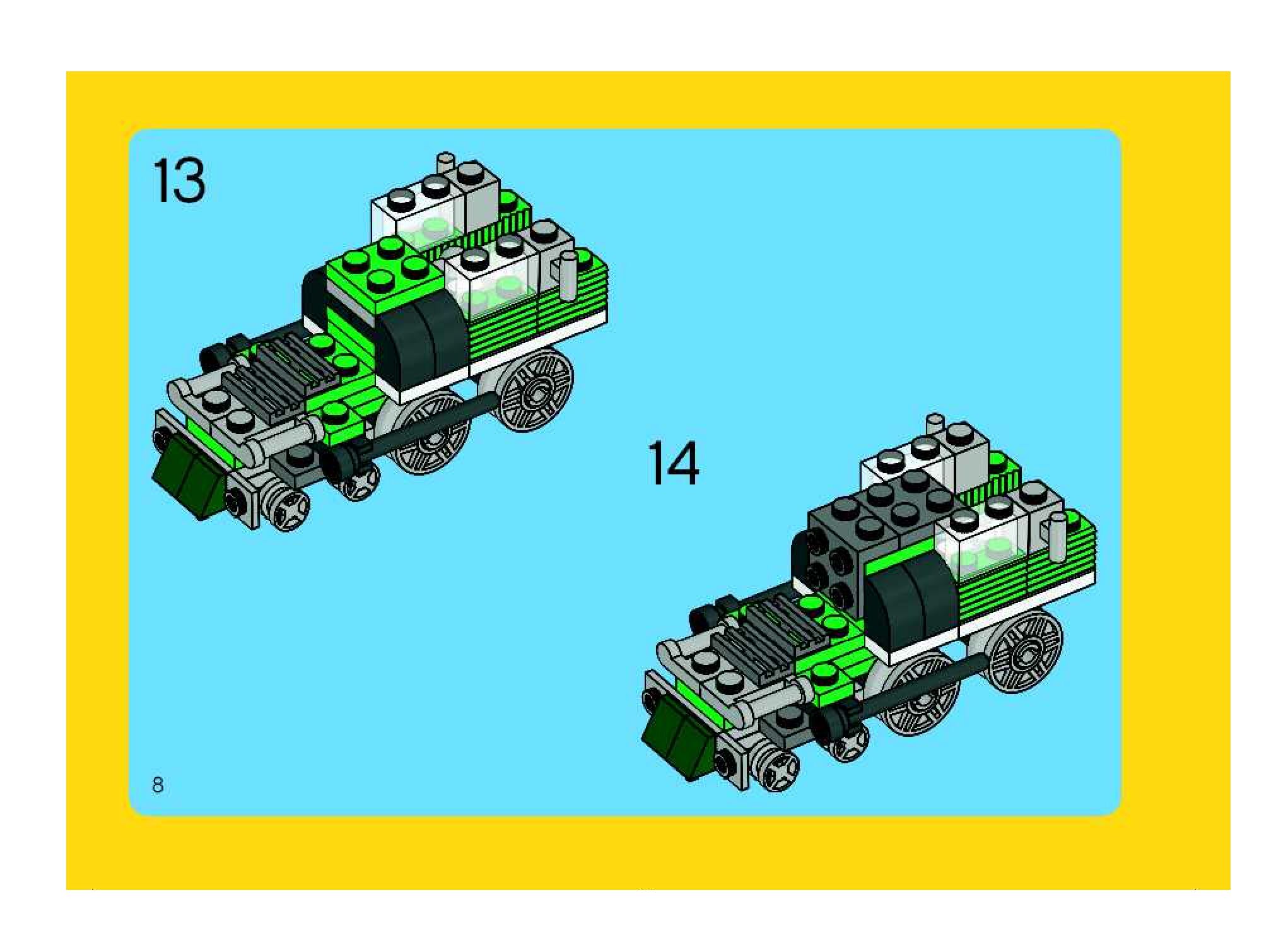 13

14

8