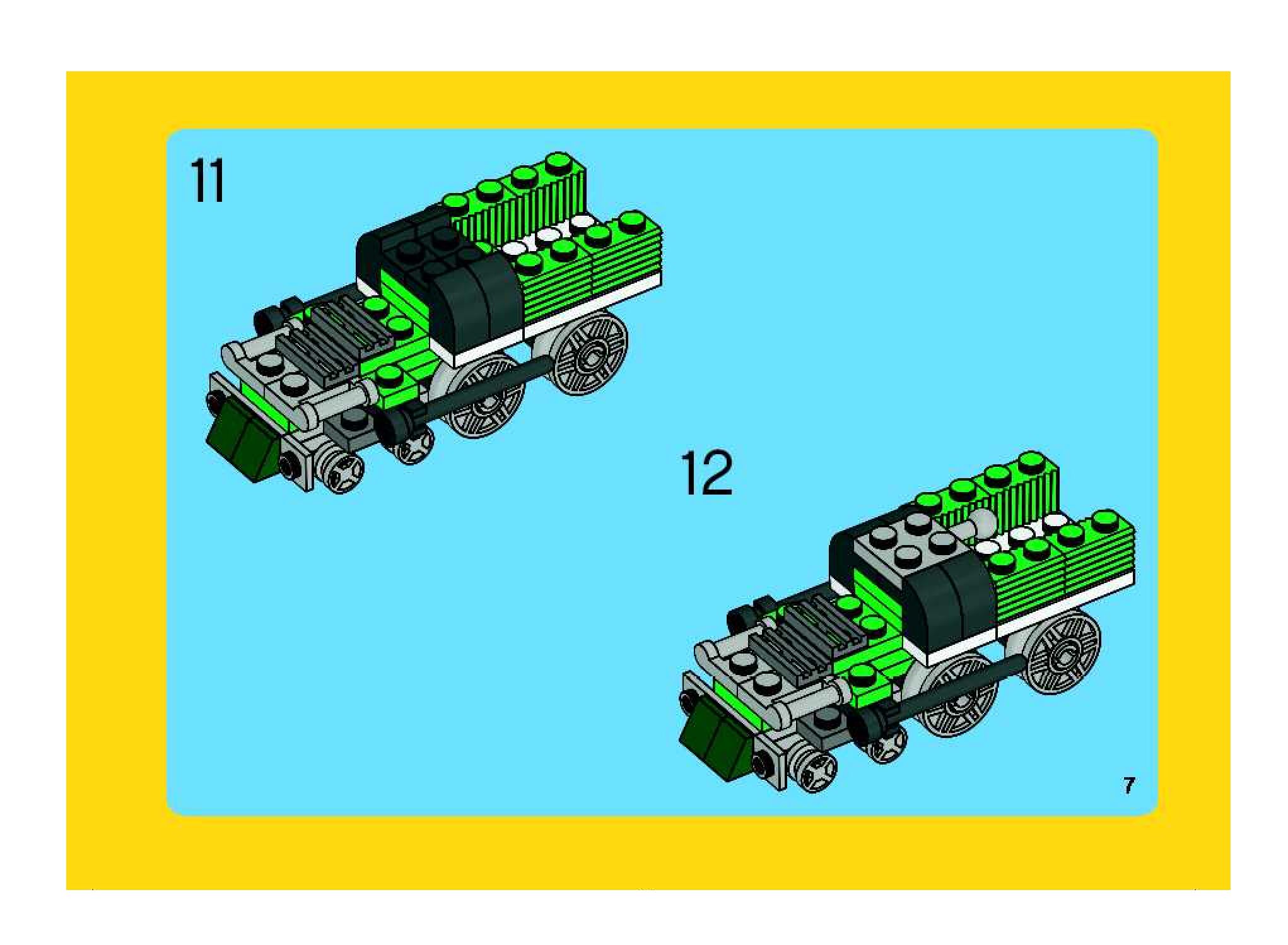 11

12

7