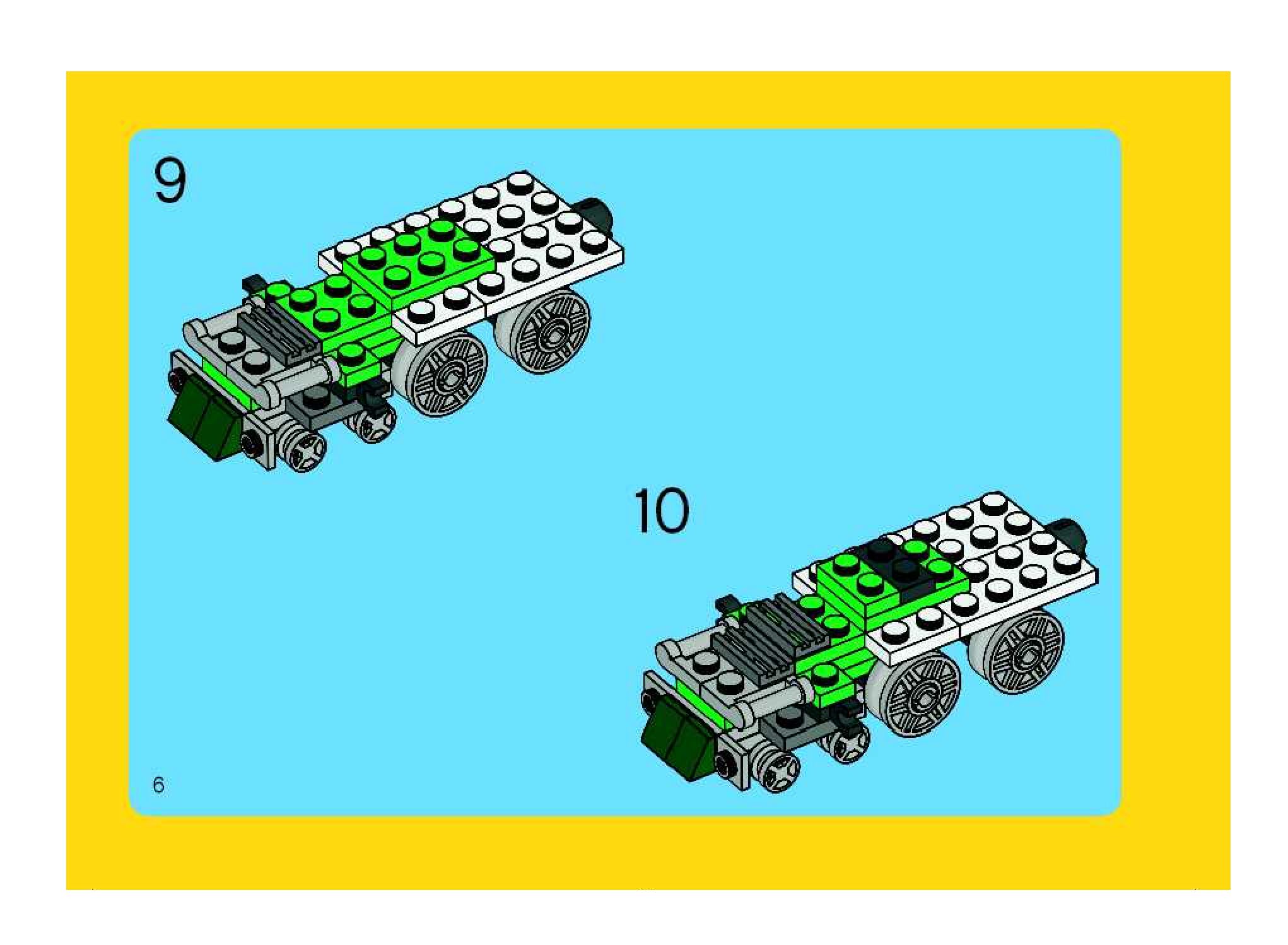 9

10

6