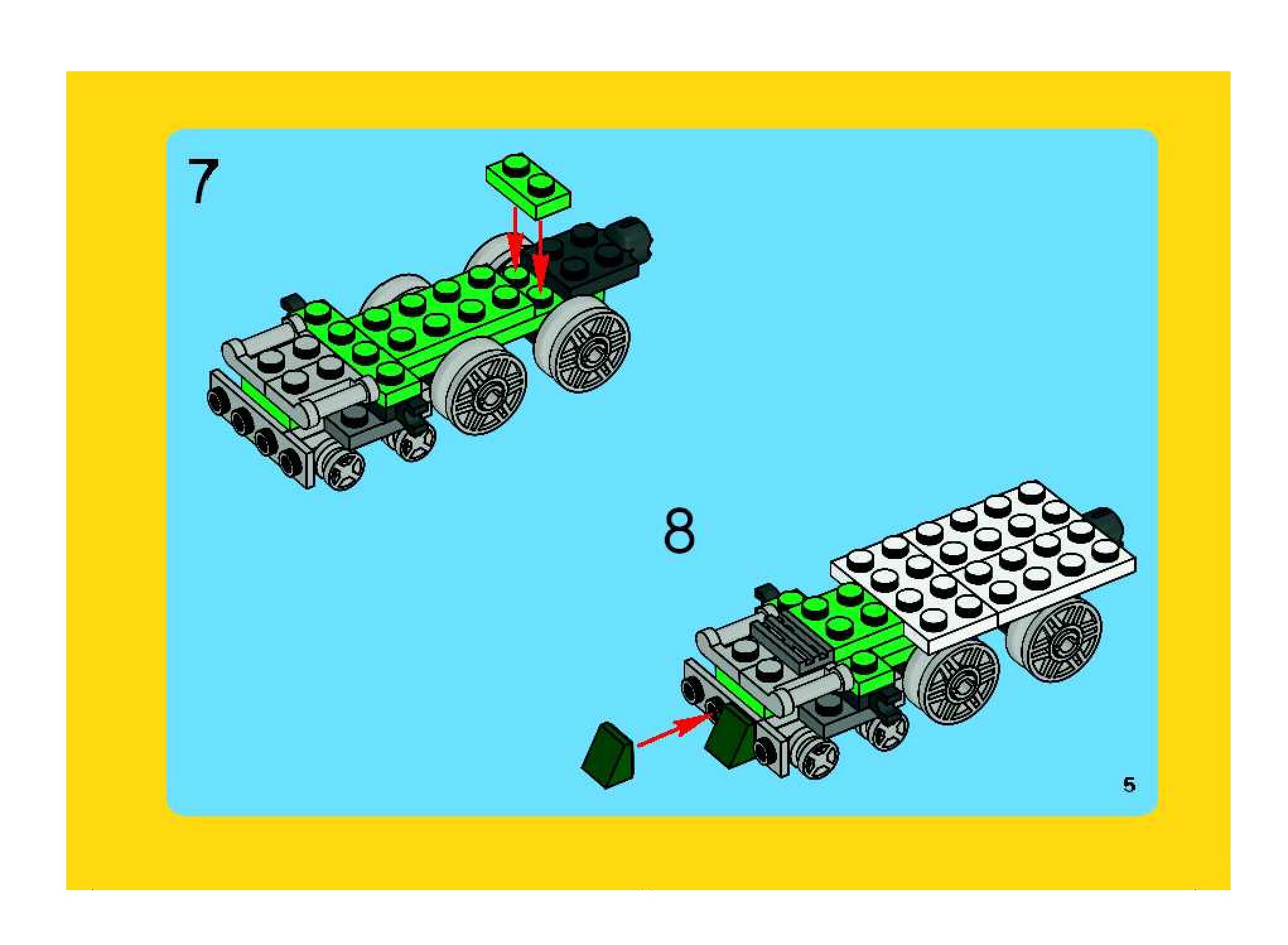 7

8

5