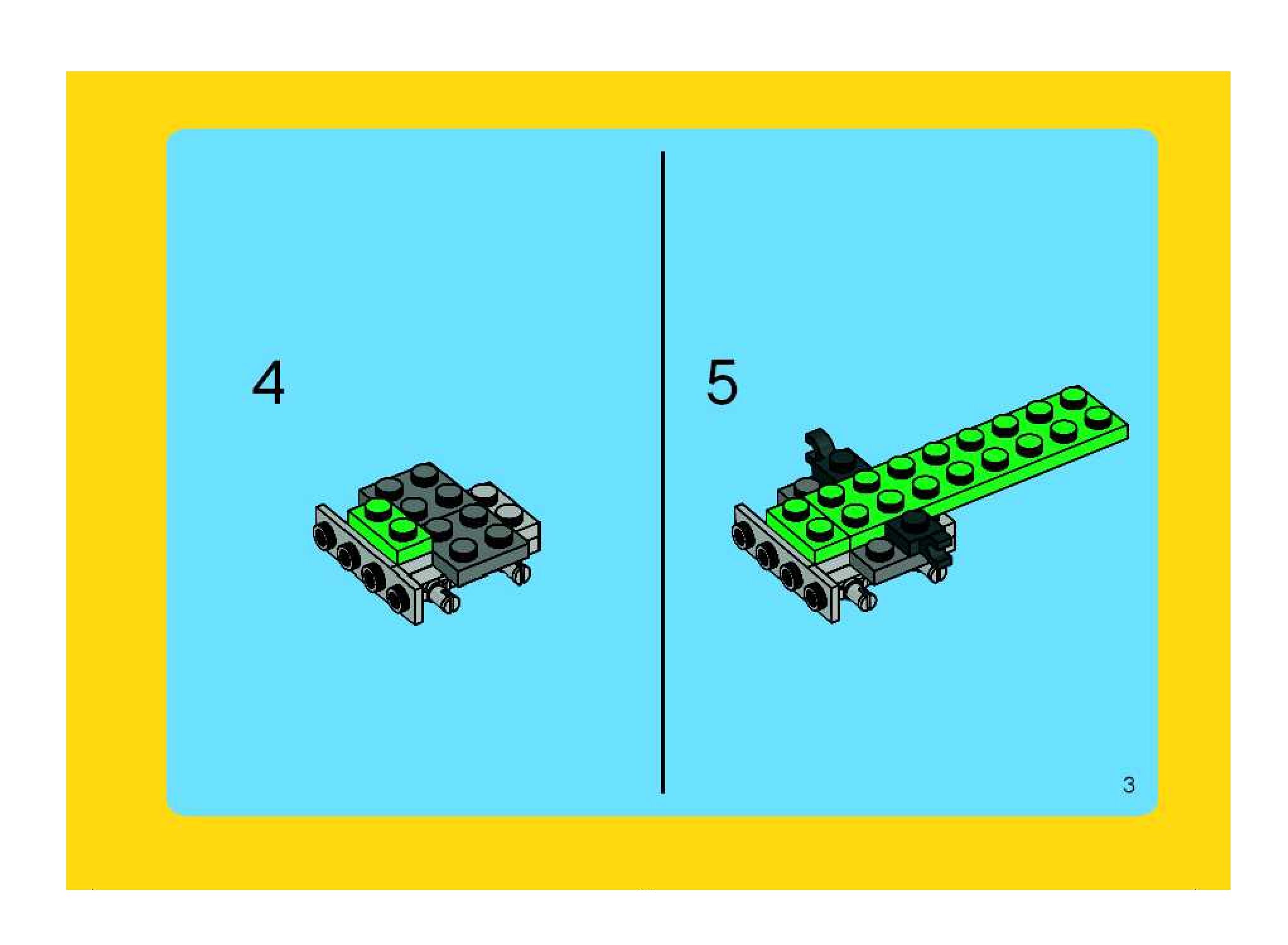 4

5

3