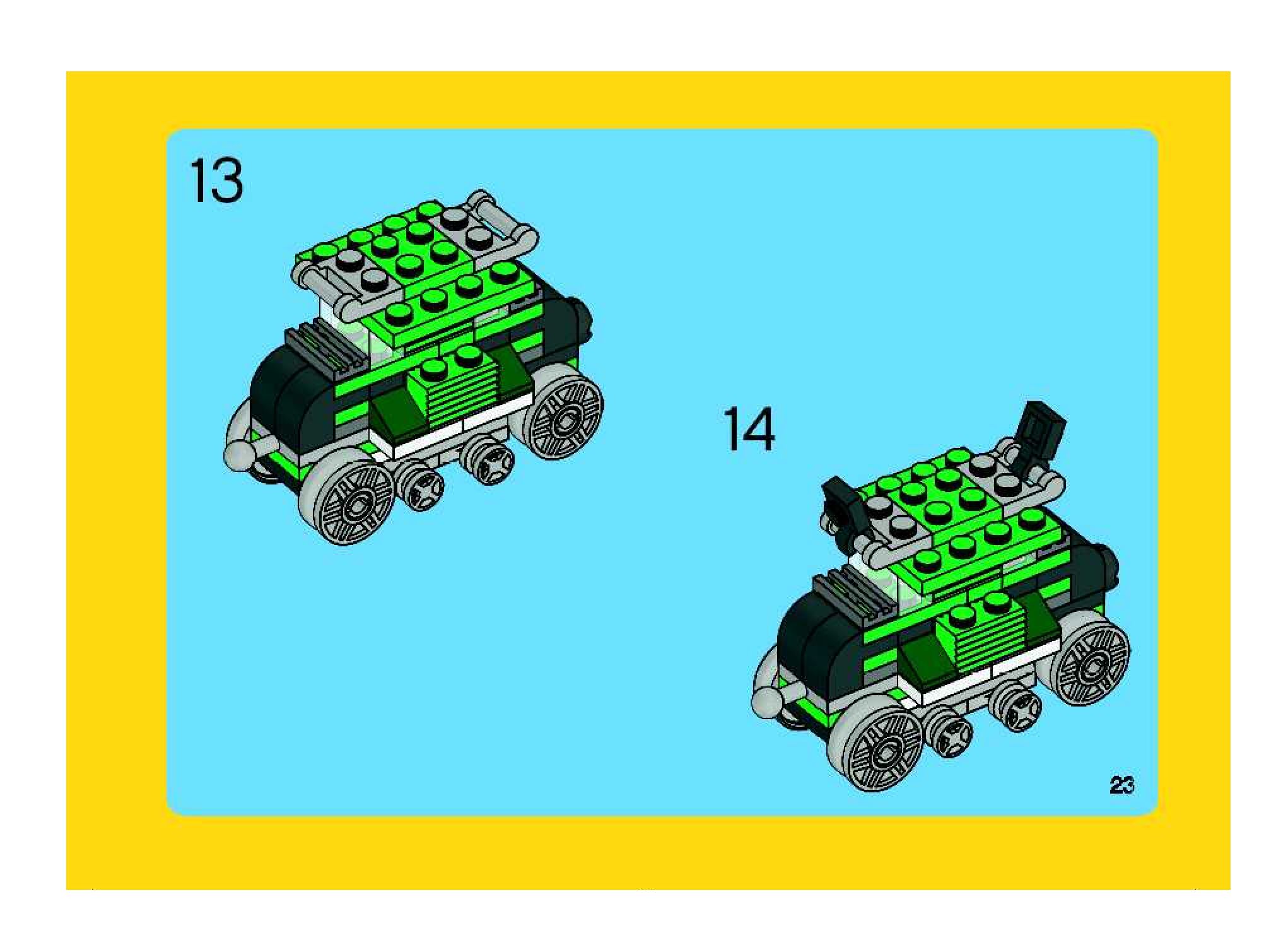 13

14

23