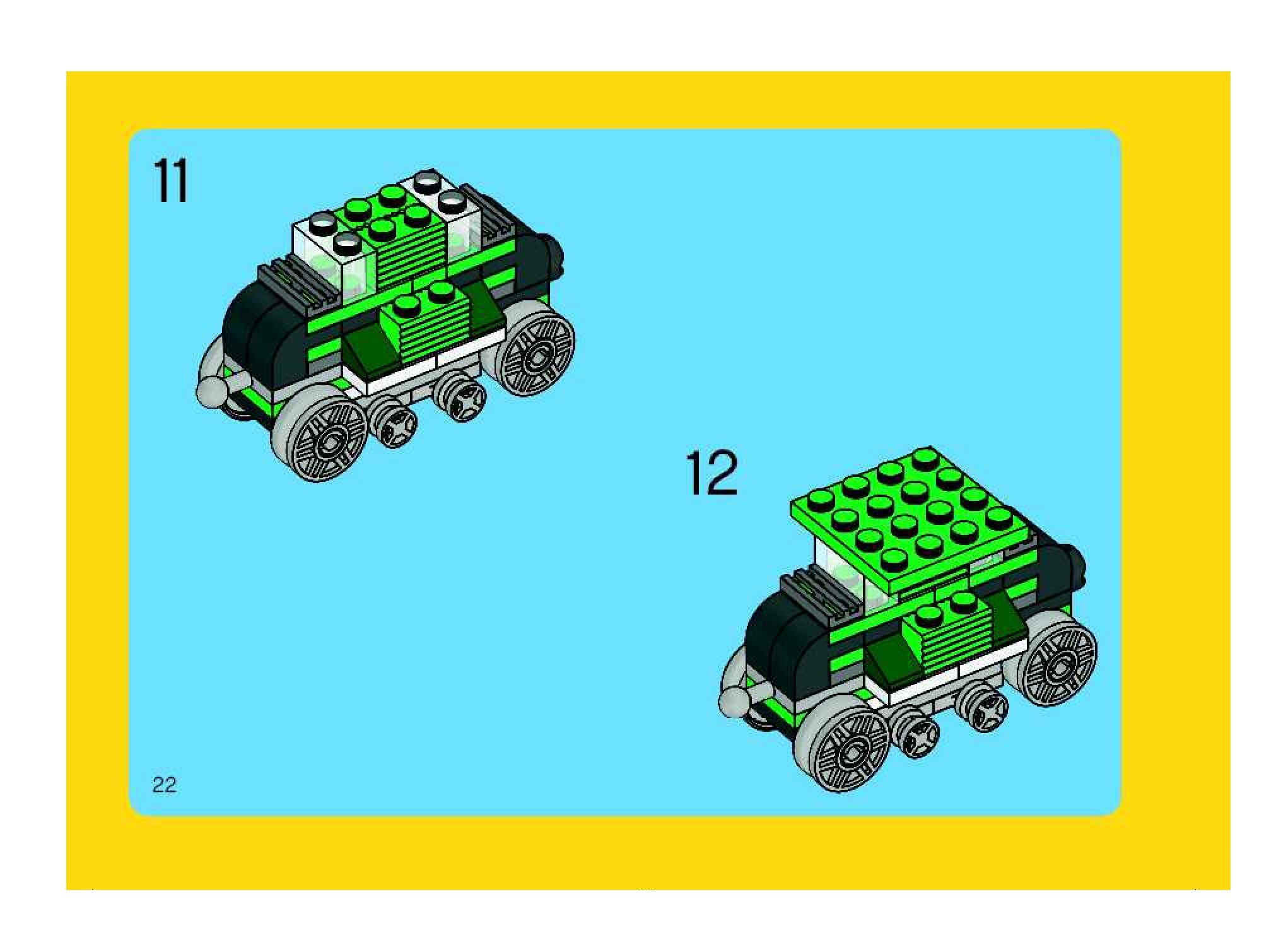 11

12

22