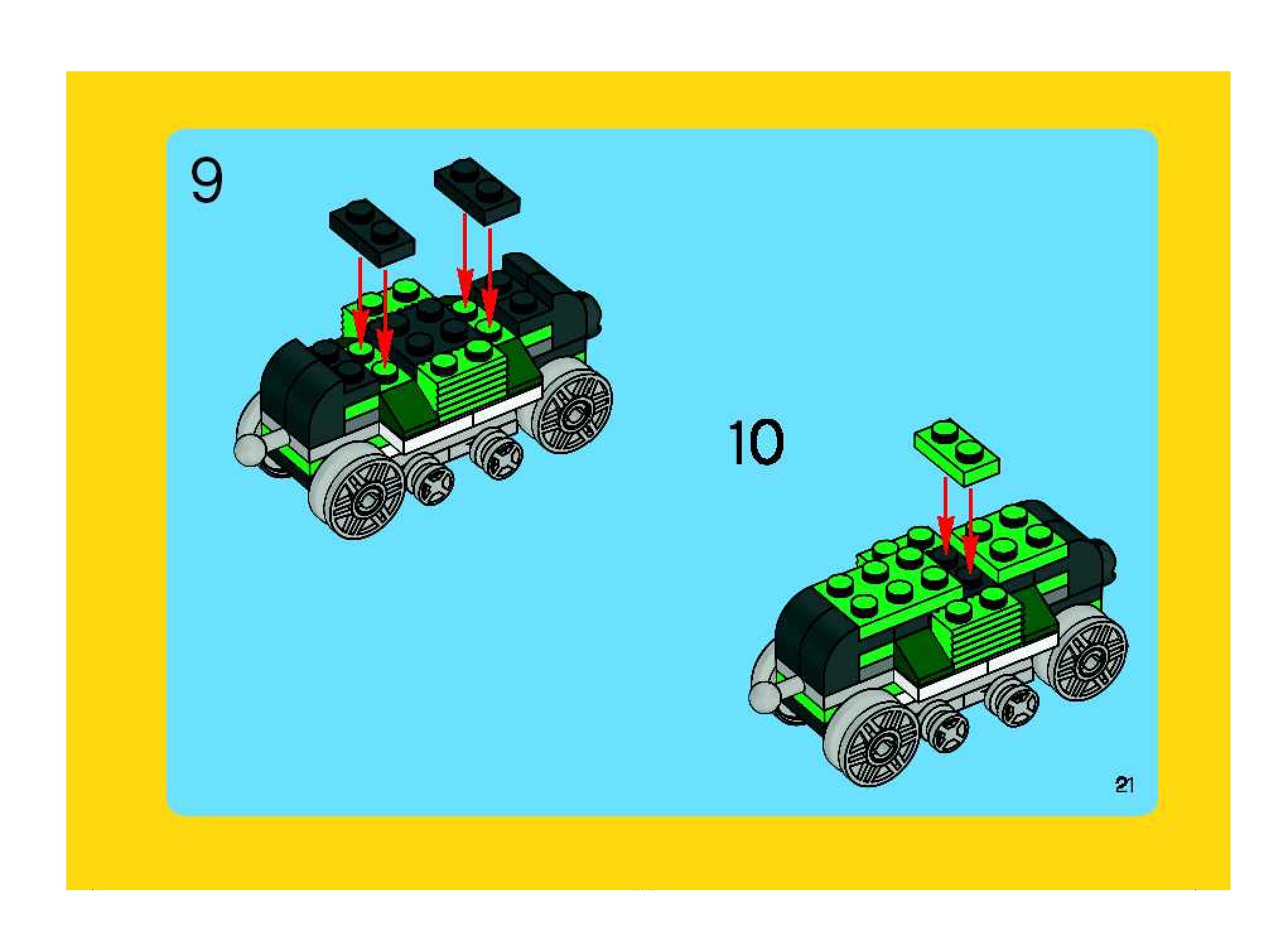 9

10

21