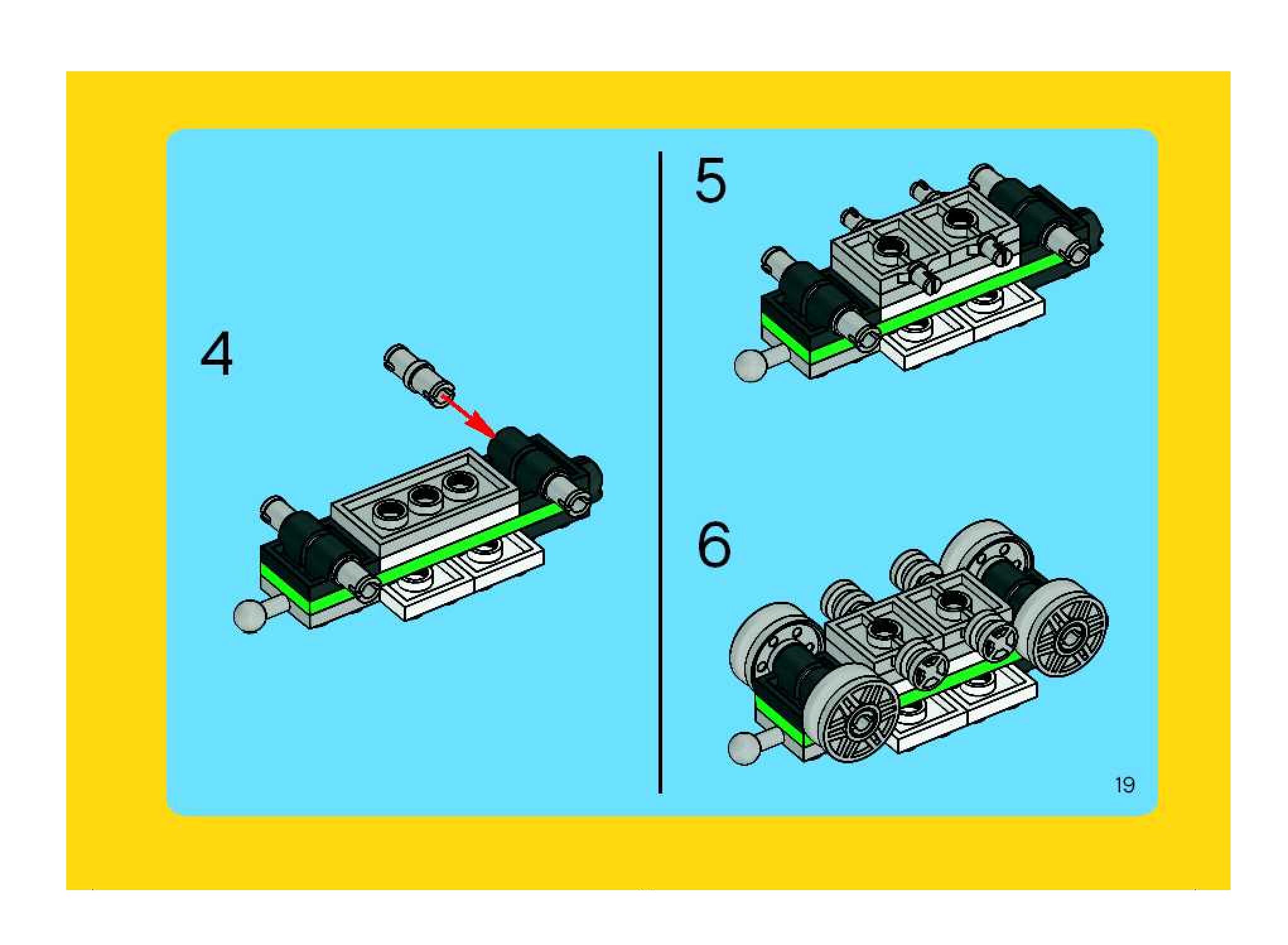 4

5

6

19