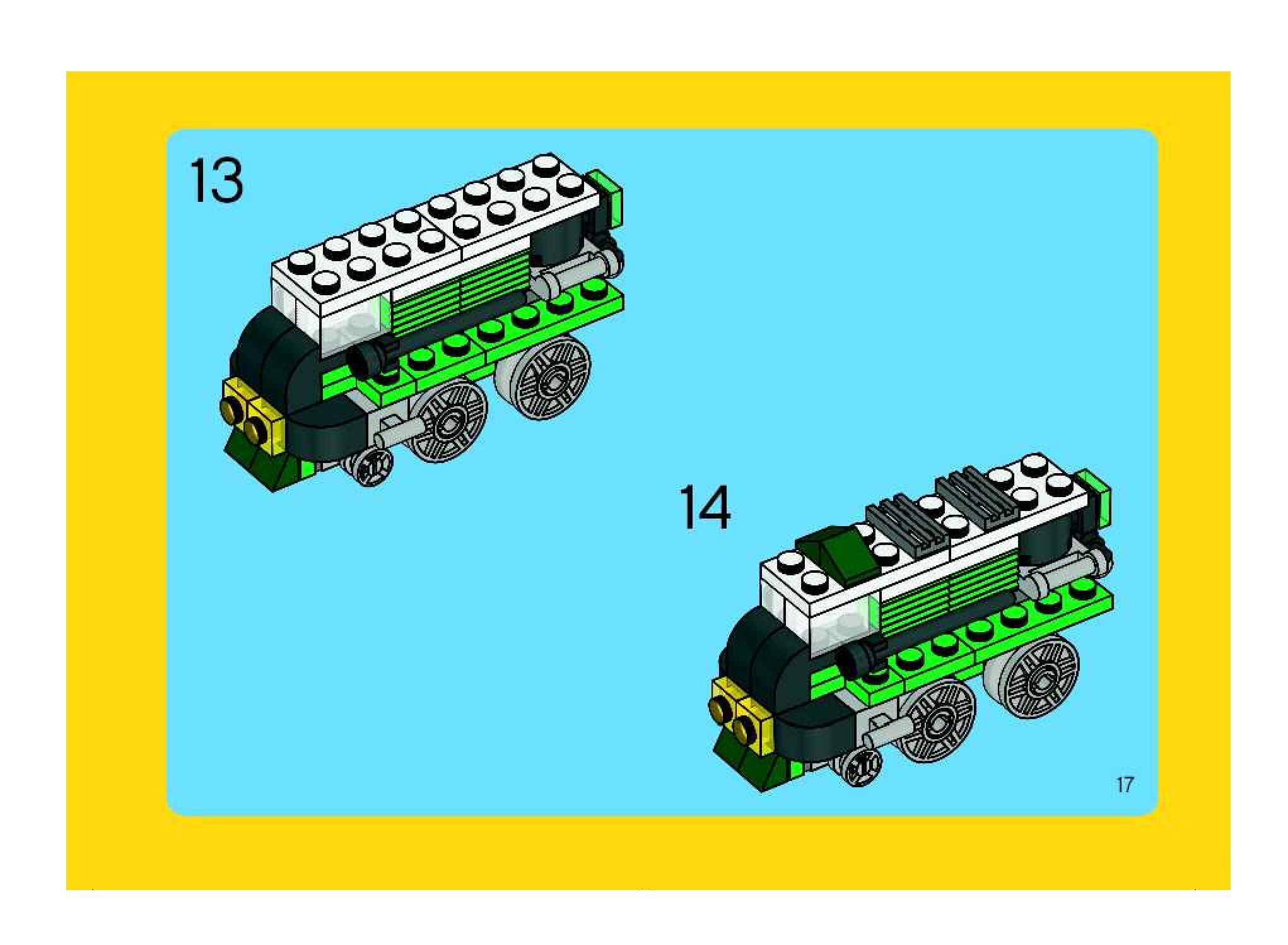 13

14

17