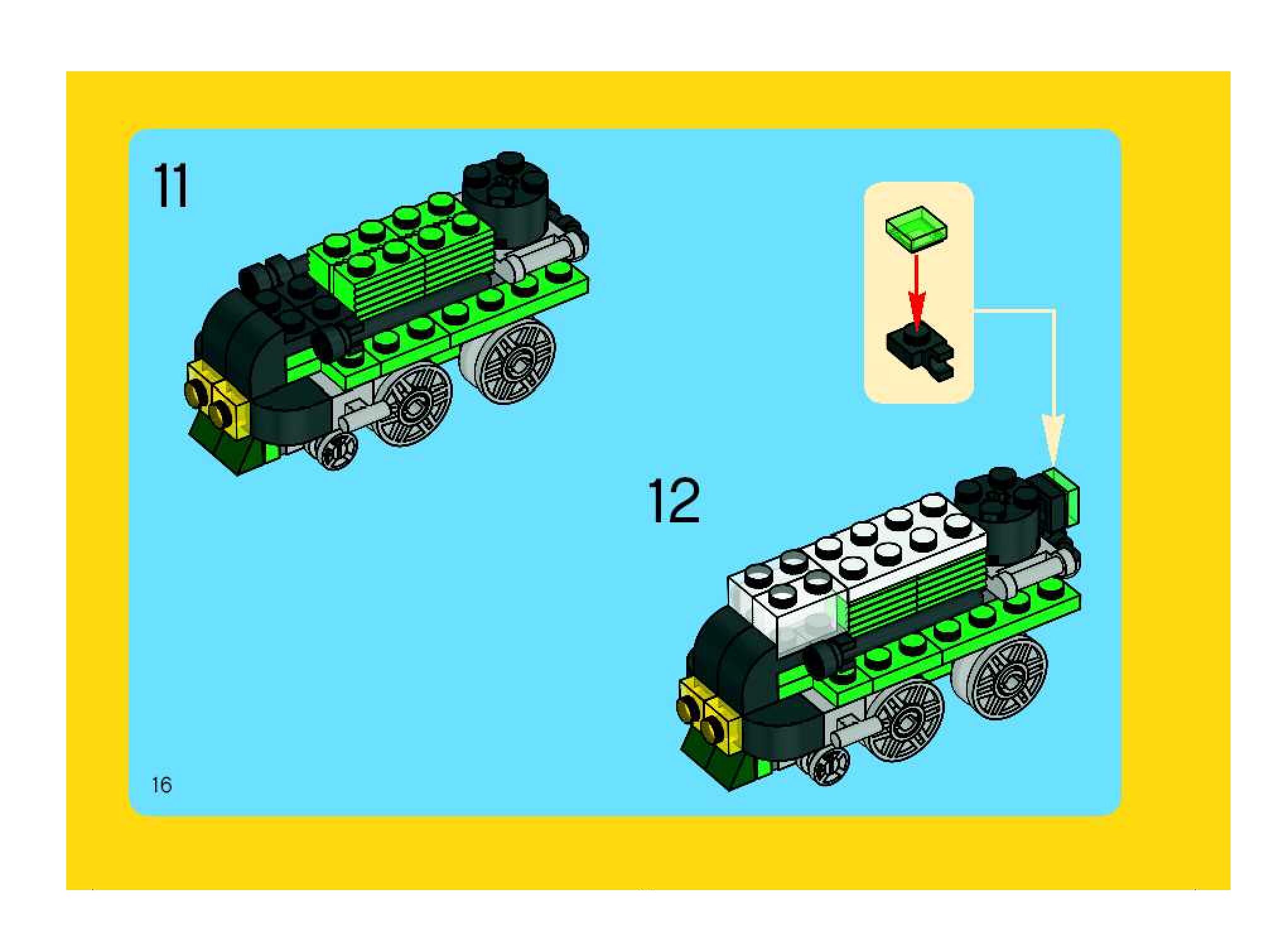 11

12

16