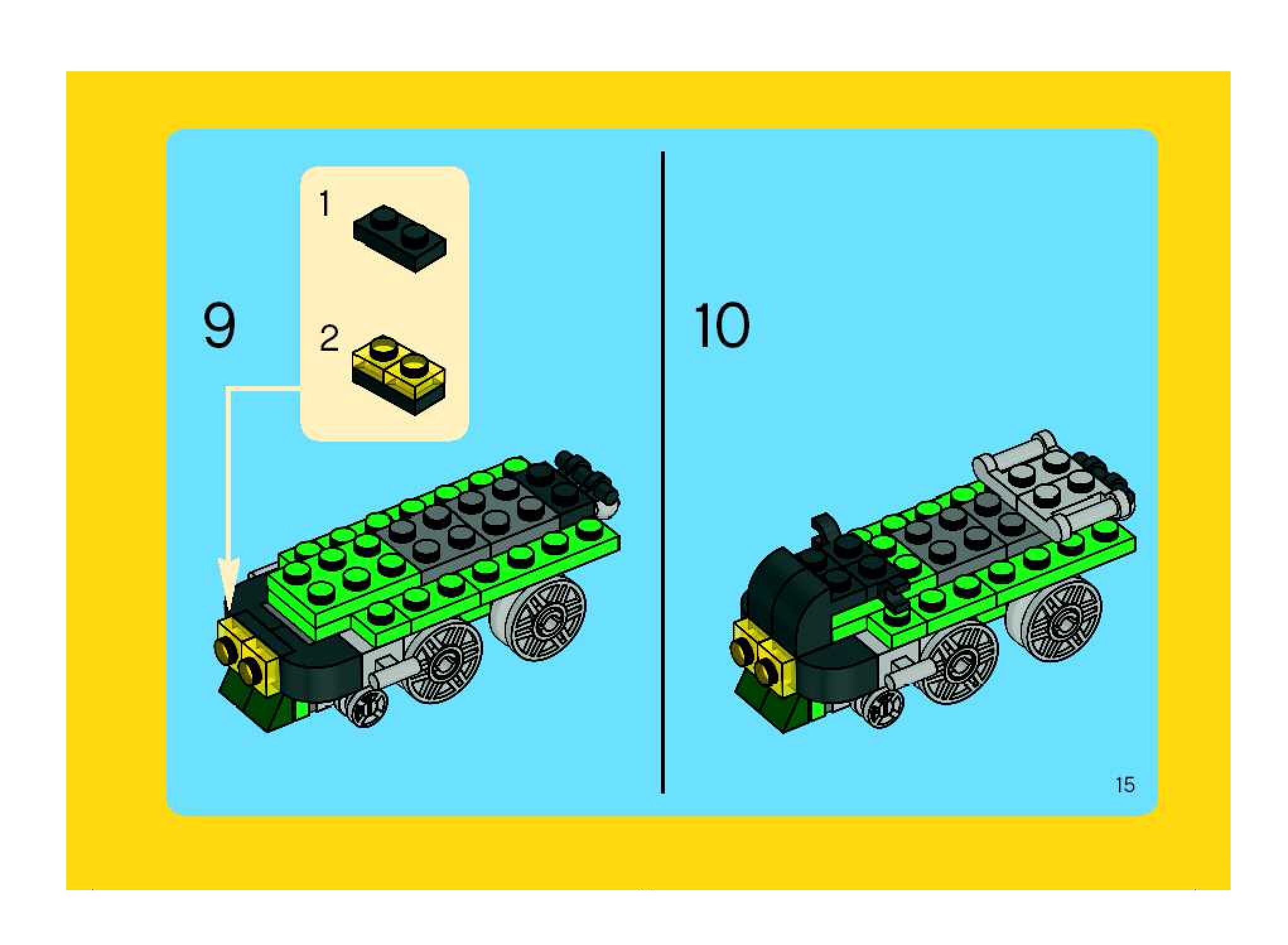 9

1

2

10

15