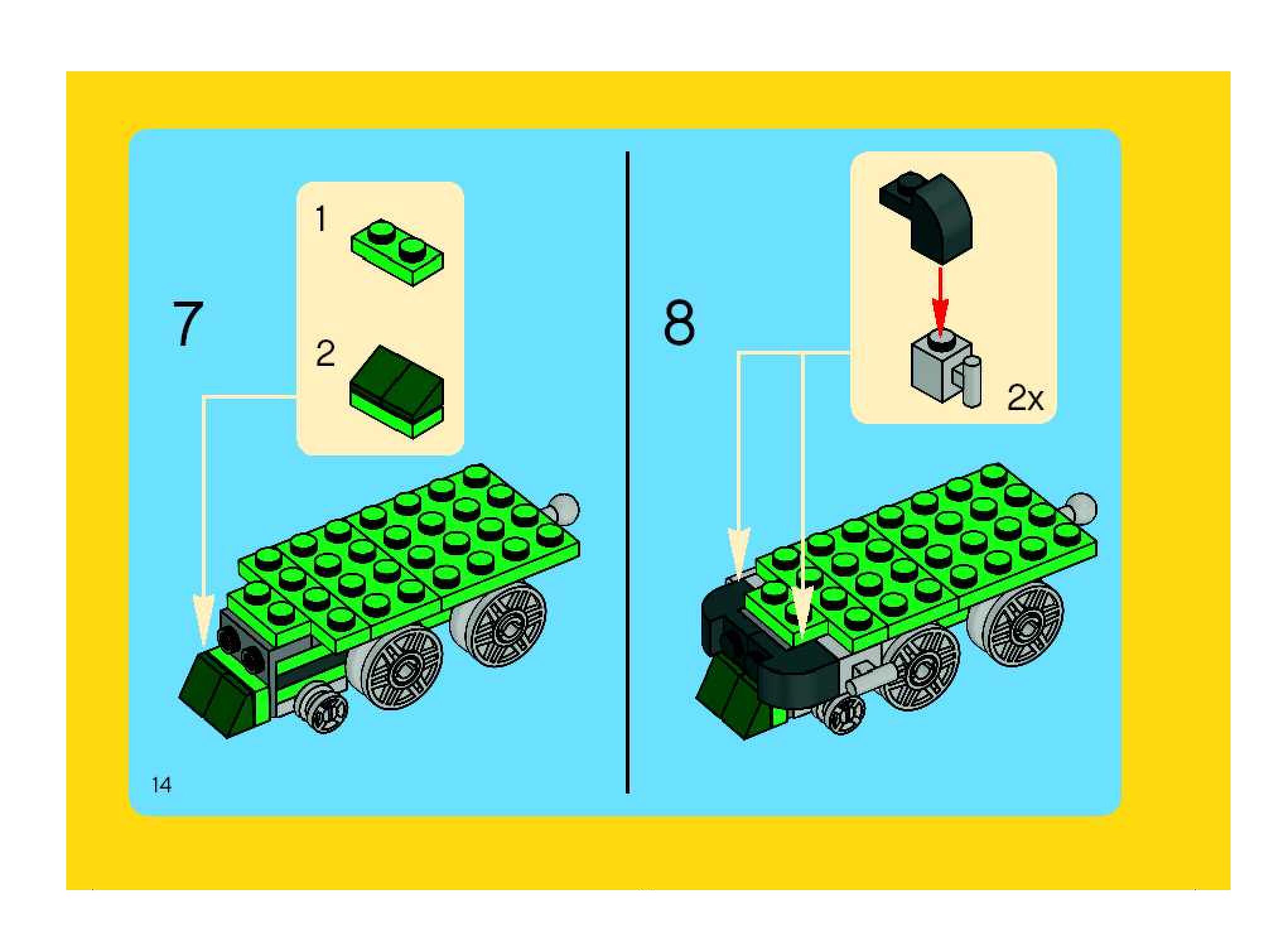 7

1

2

8

2x

14