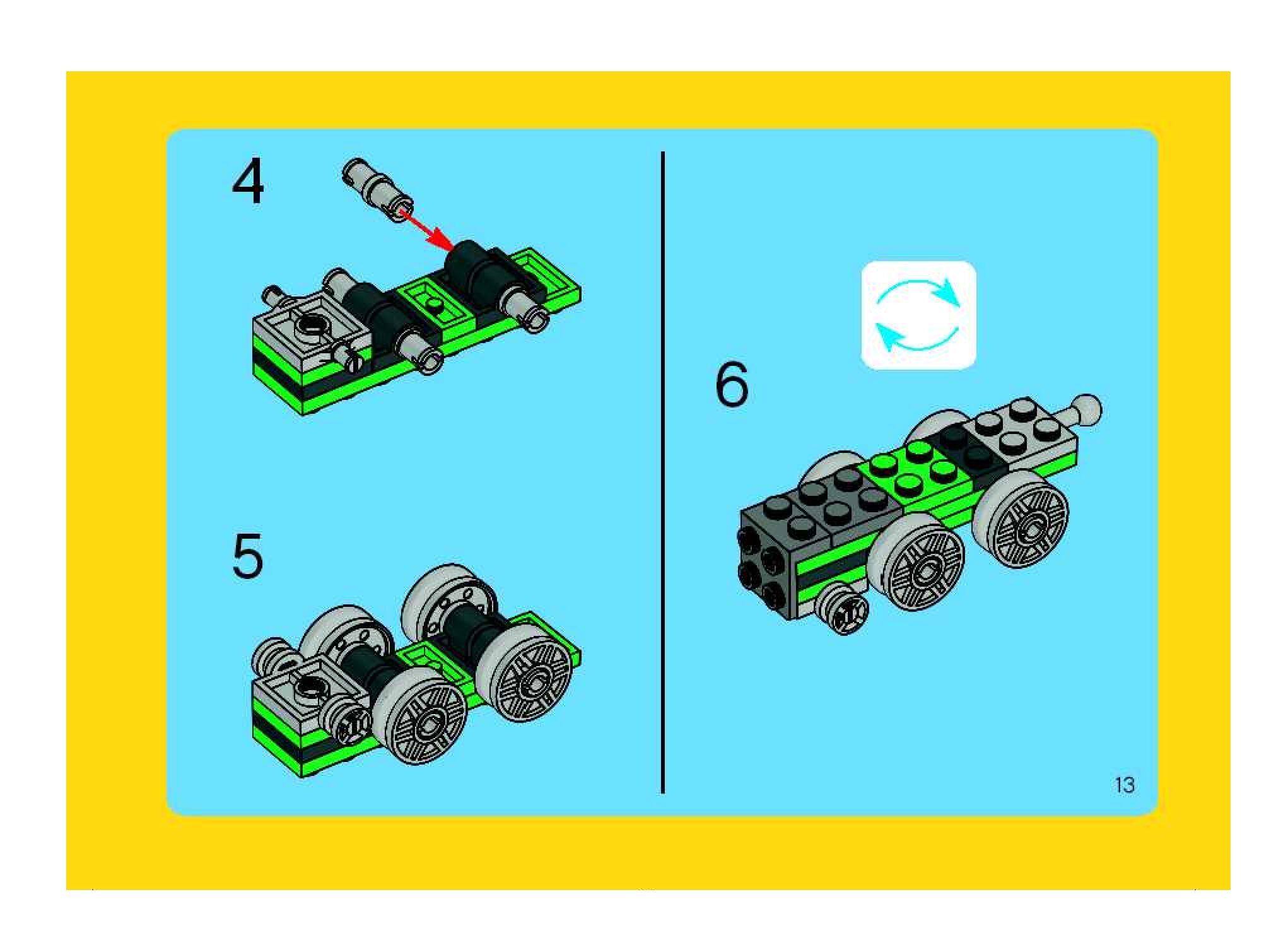 4

5

6

13