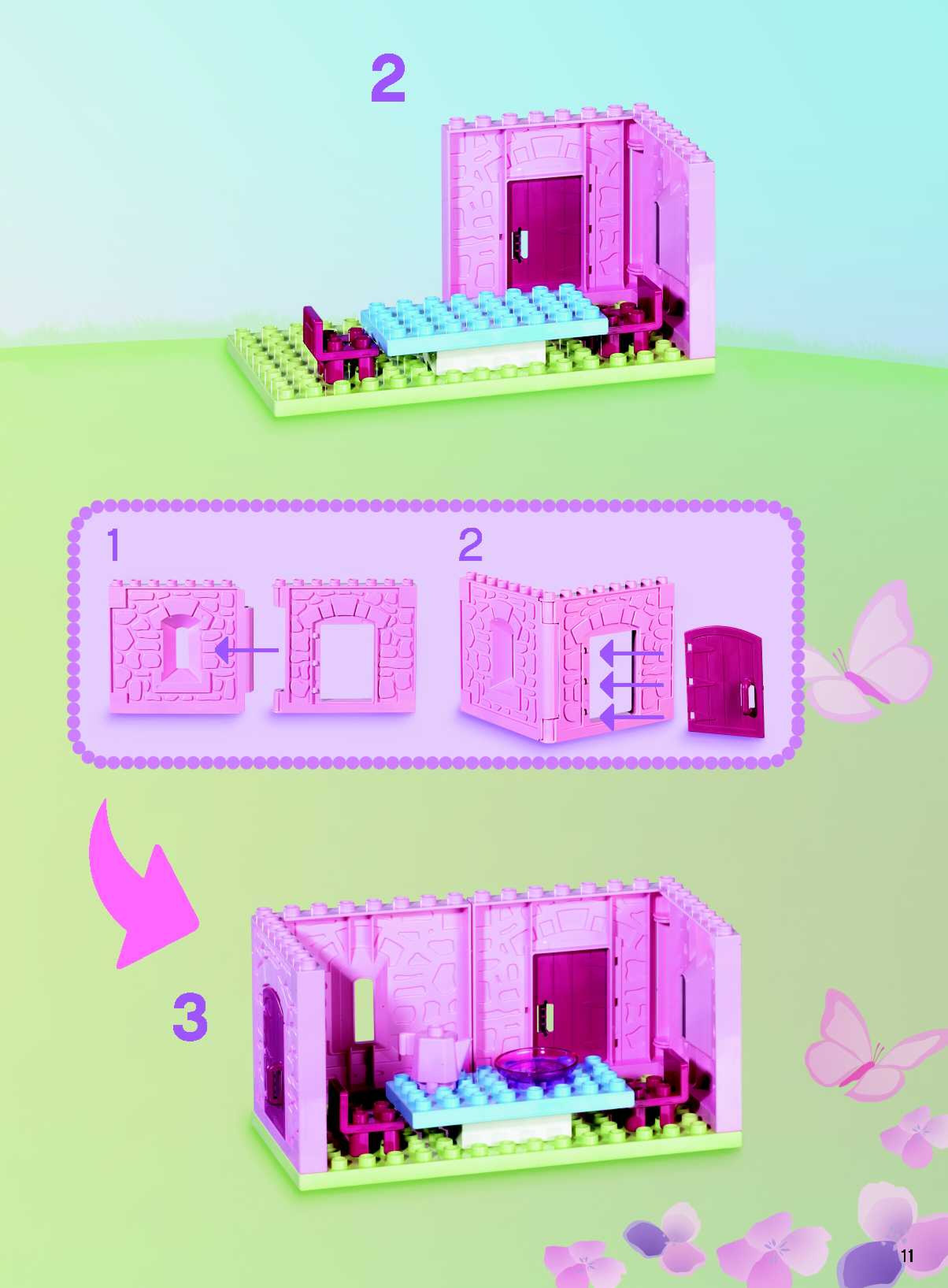 2

1

2

3

11