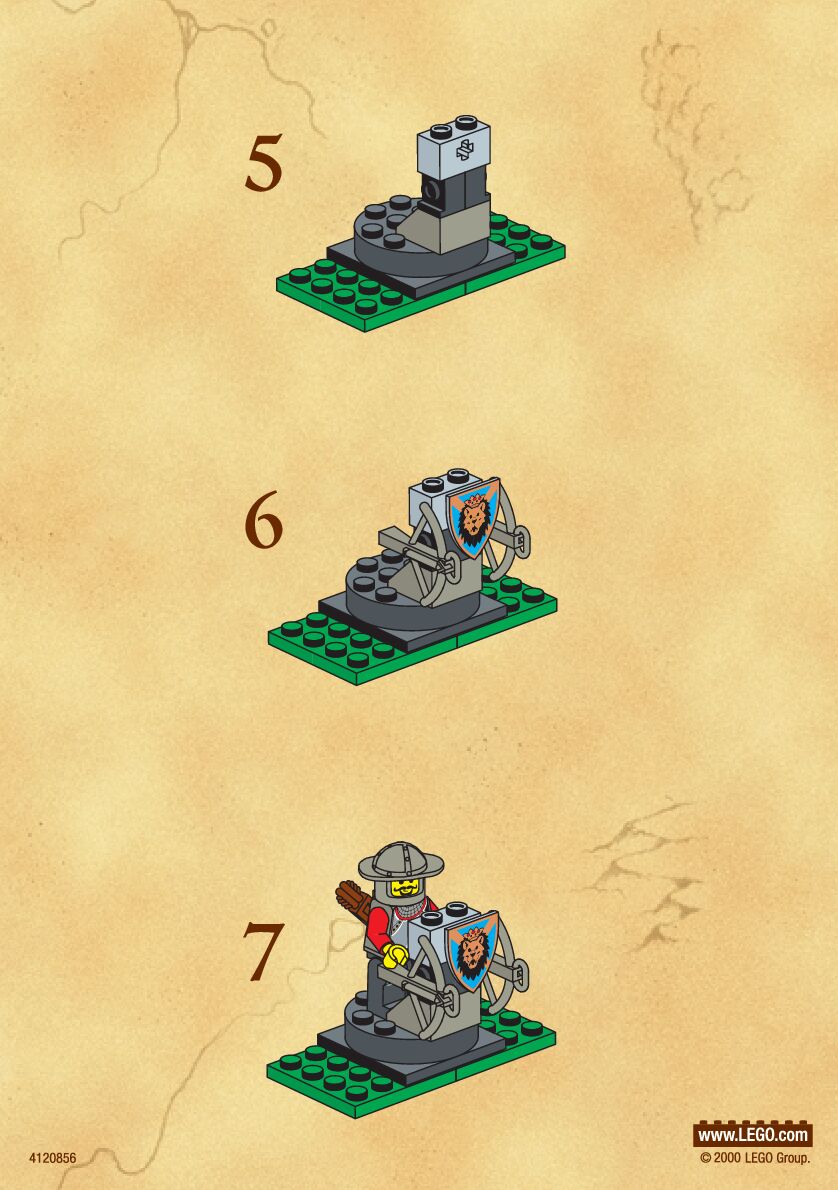 5

6

7

4120856

www.LEGO.com
© 2000 LEGO Group.