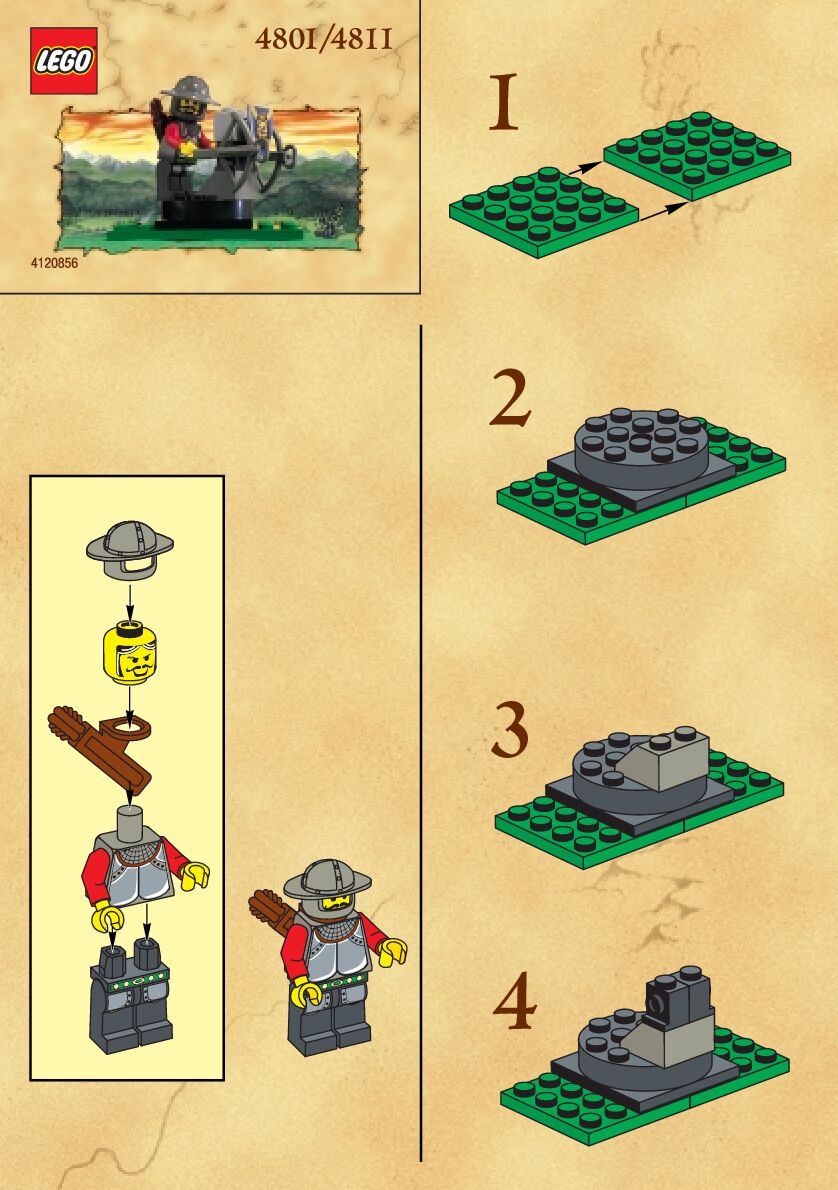 LEGO

4801/4811

4120856

1

2

3

4