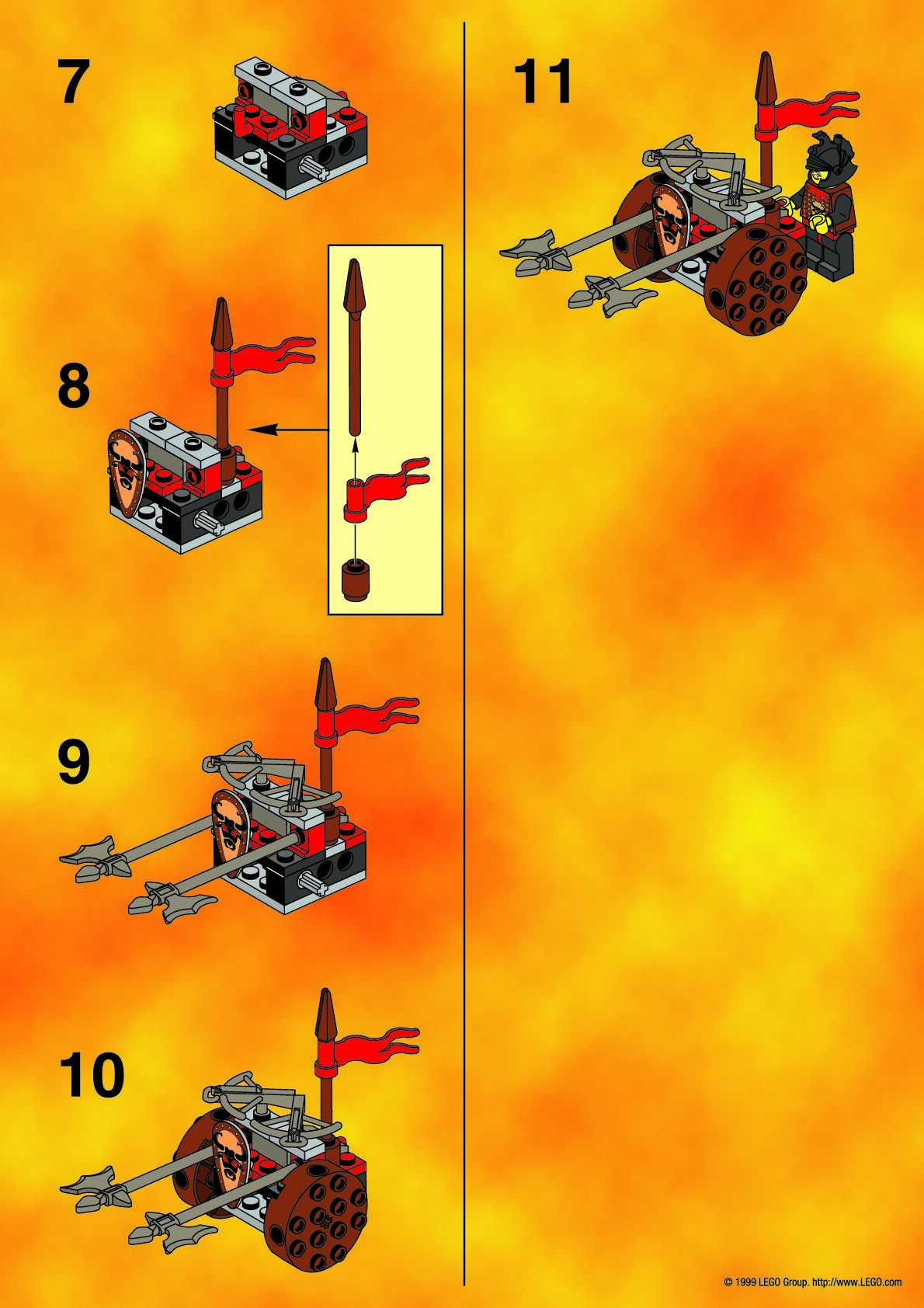 7

8

9

10

11

© 1999 LEGO Group. http://www.LEGO.com