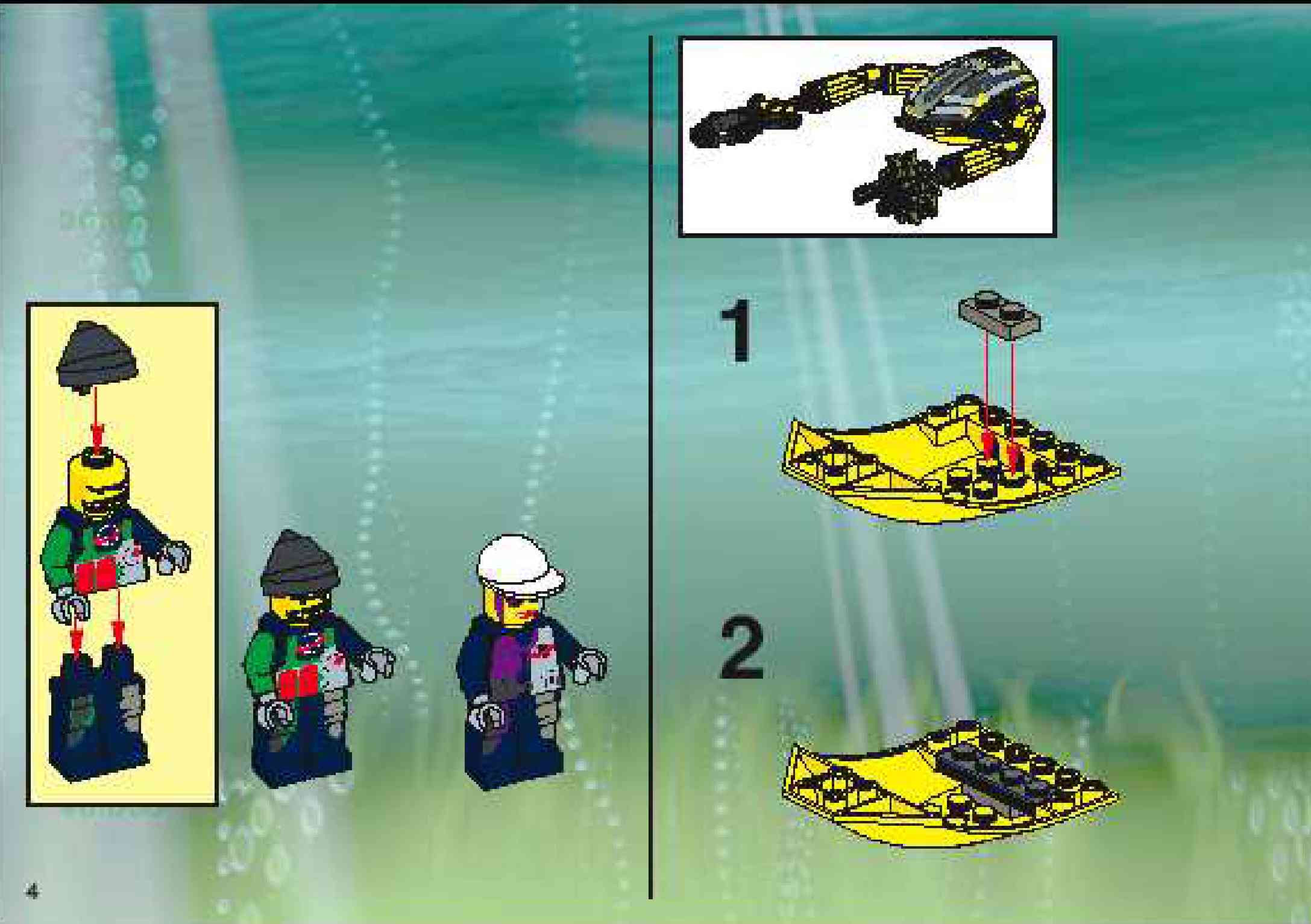 1

2

4