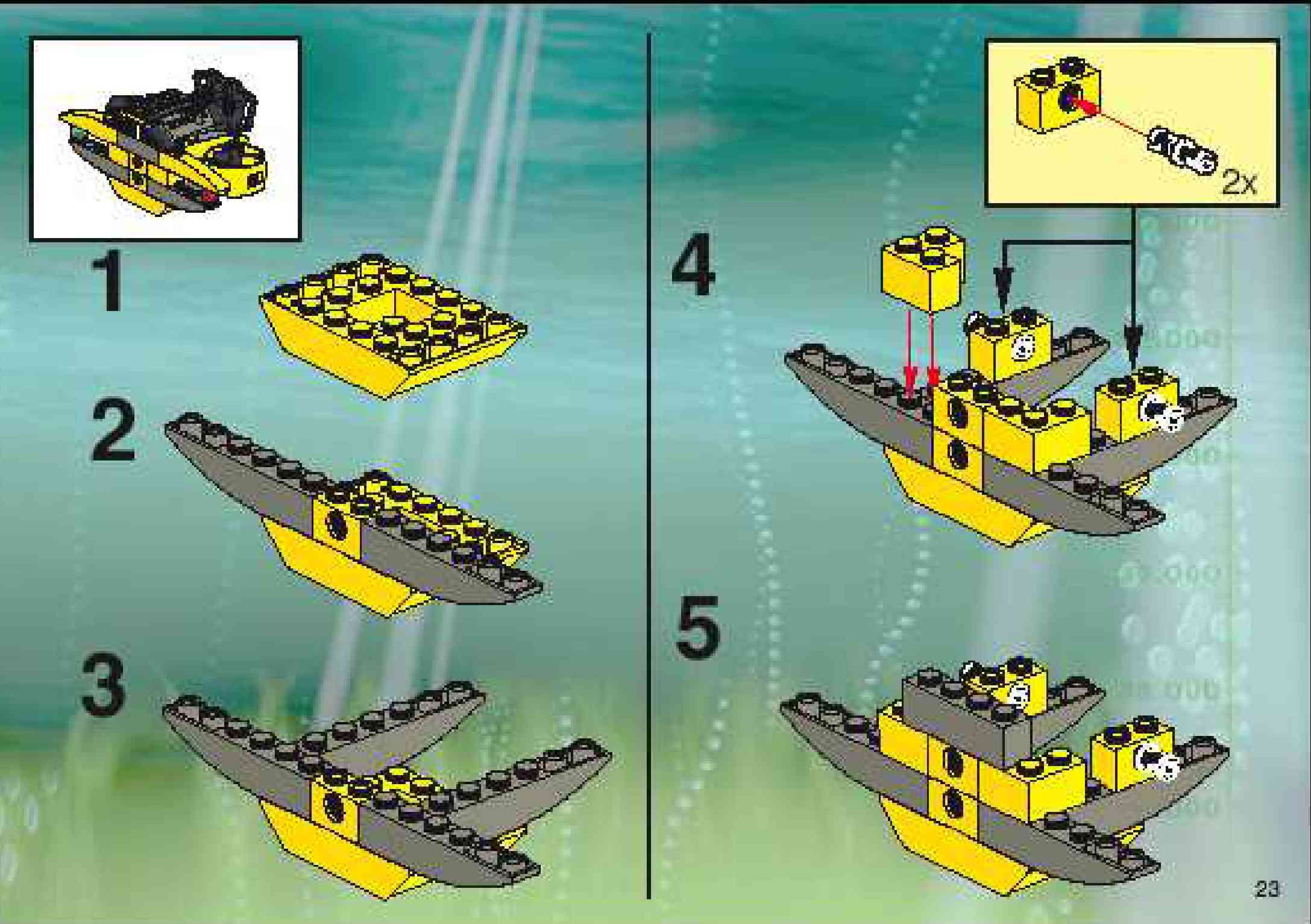 1

2

3

2x

4

5

23