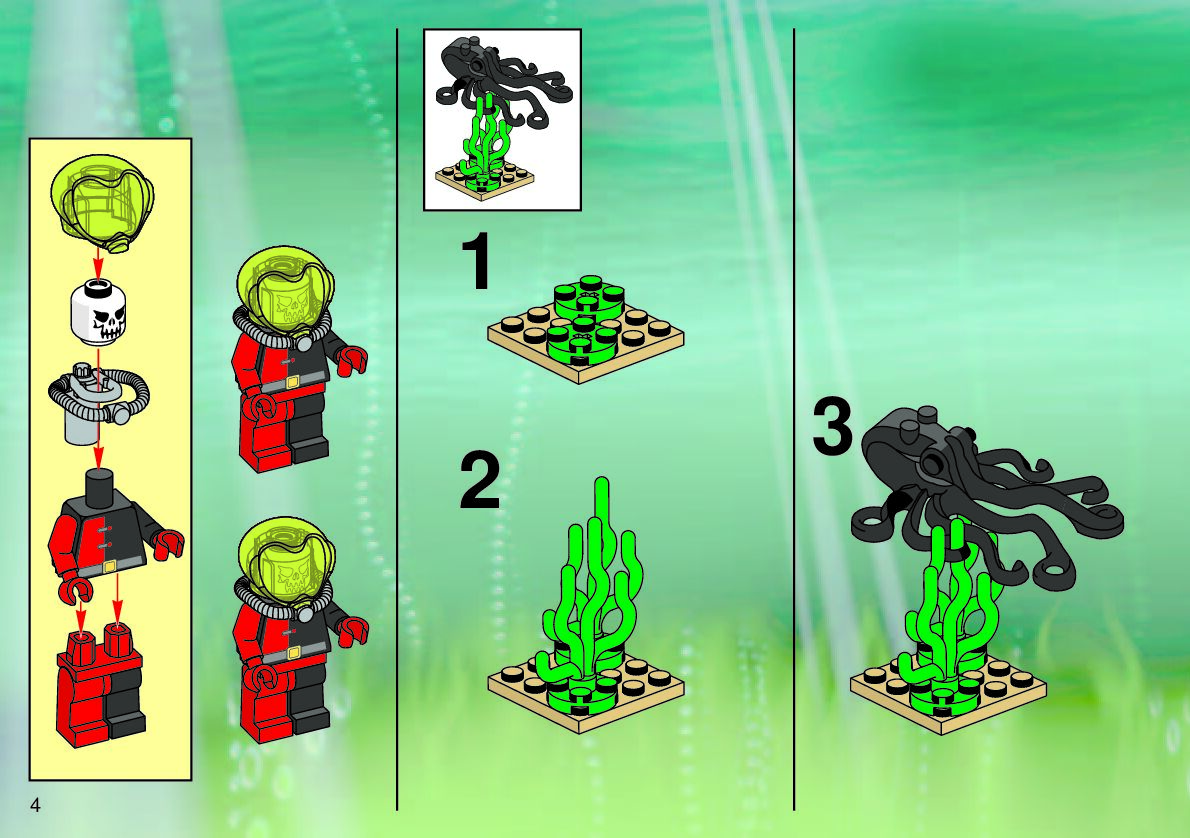 1

2

3

4