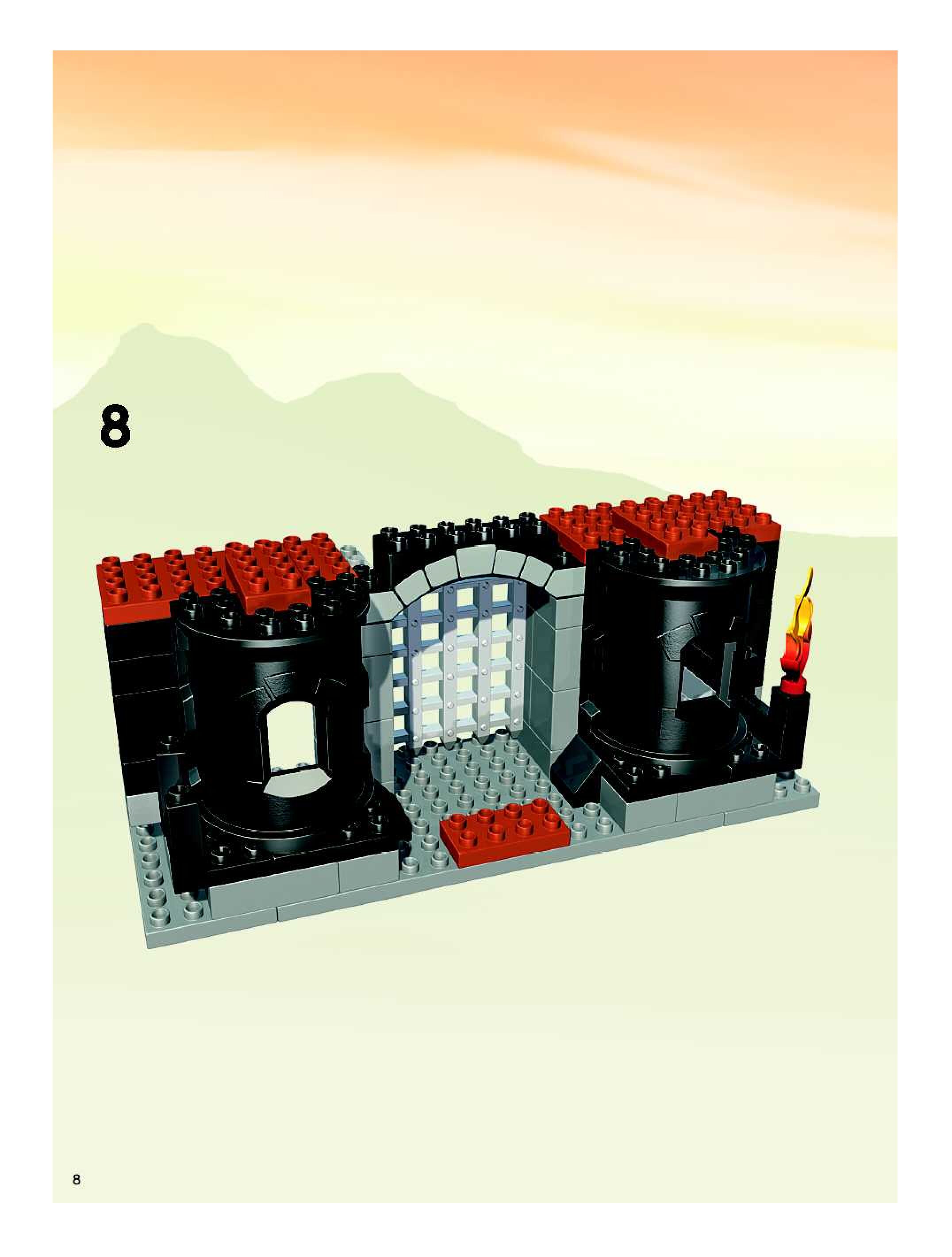 8

8