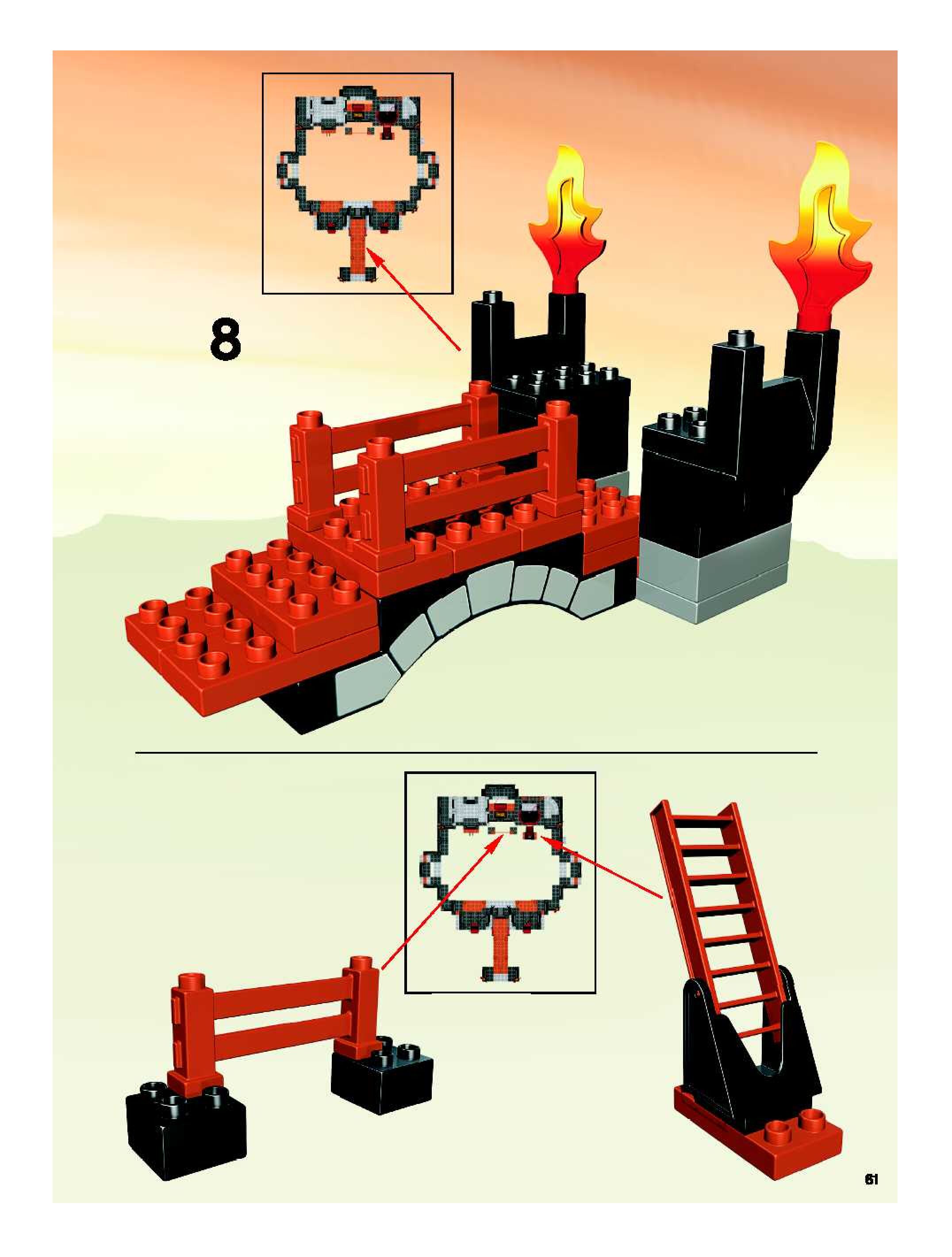 8

61