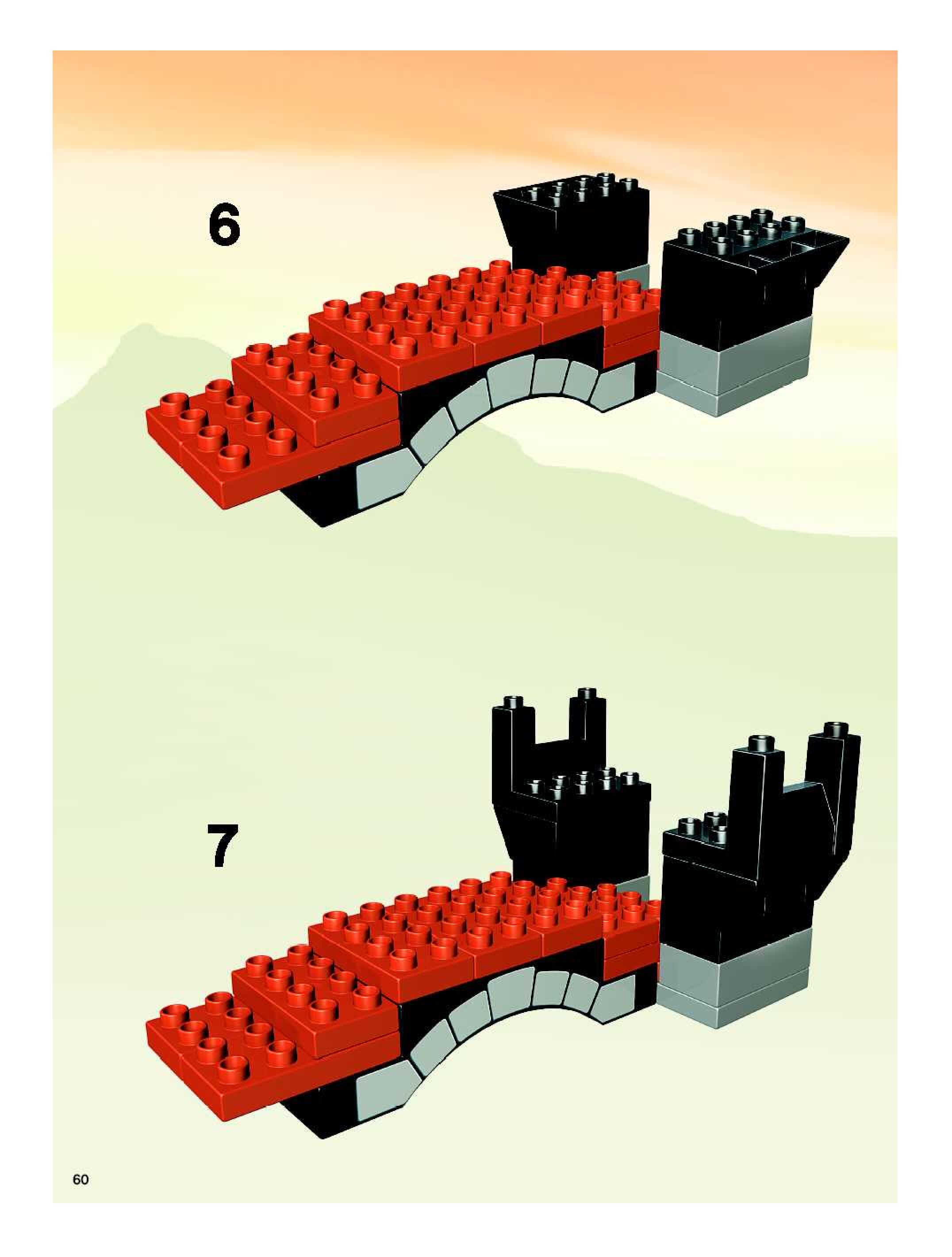 6

7

60